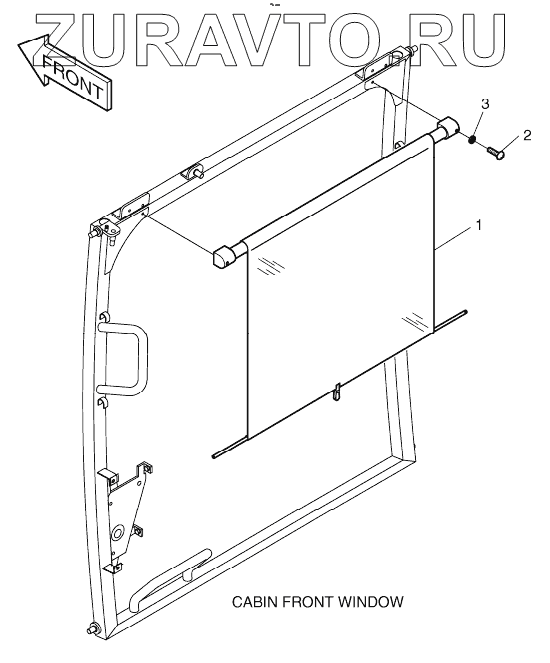 ZURAVTO.RU

FRONT

3
2
1

CABIN FRONT WINDOW