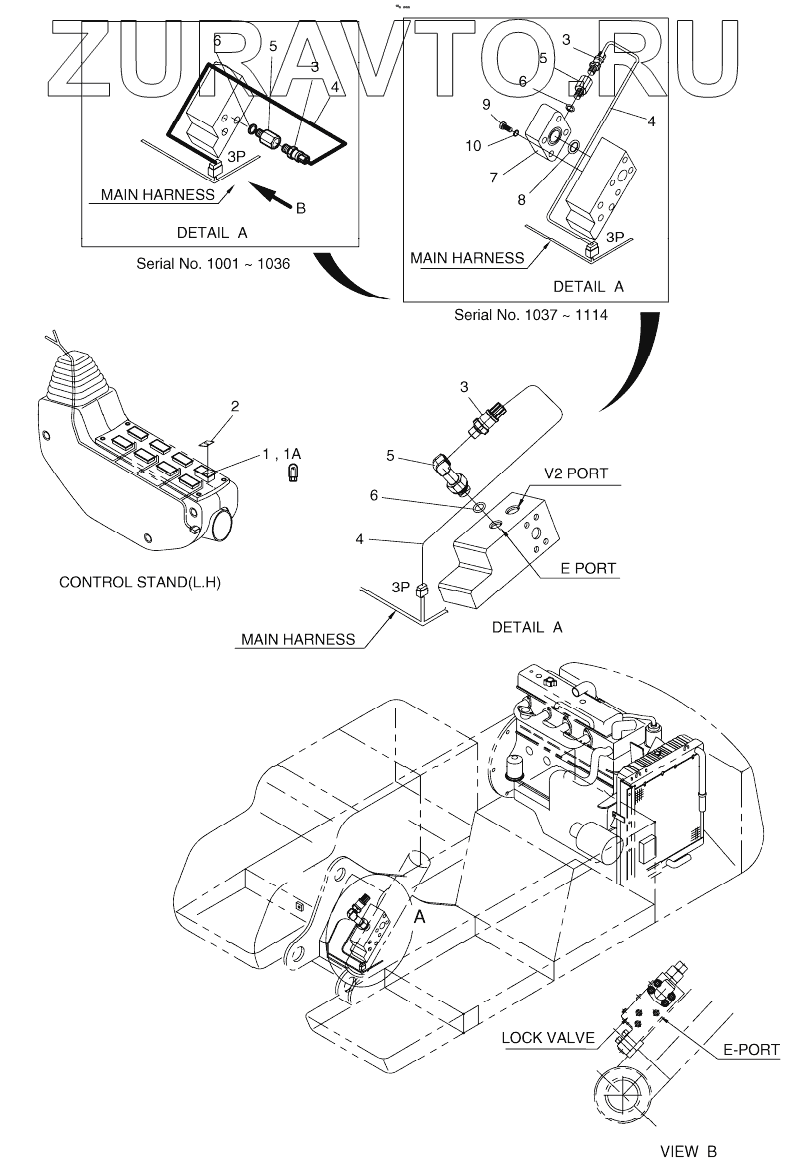 ZURAVTO.RU

6
5
3
4
3P
MAIN HARNESS
B
DETAIL A
Serial No. 1001 ~ 1036

3
5
6
9
10
7
8
4
3P
MAIN HARNESS
DETAIL A
Serial No. 1037 ~ 1114

2
1 , 1A
CONTROL STAND(L.H)

3
5
6
4
3P
V2 PORT
E PORT
MAIN HARNESS
DETAIL A

A

LOCK VALVE
E-PORT
VIEW B