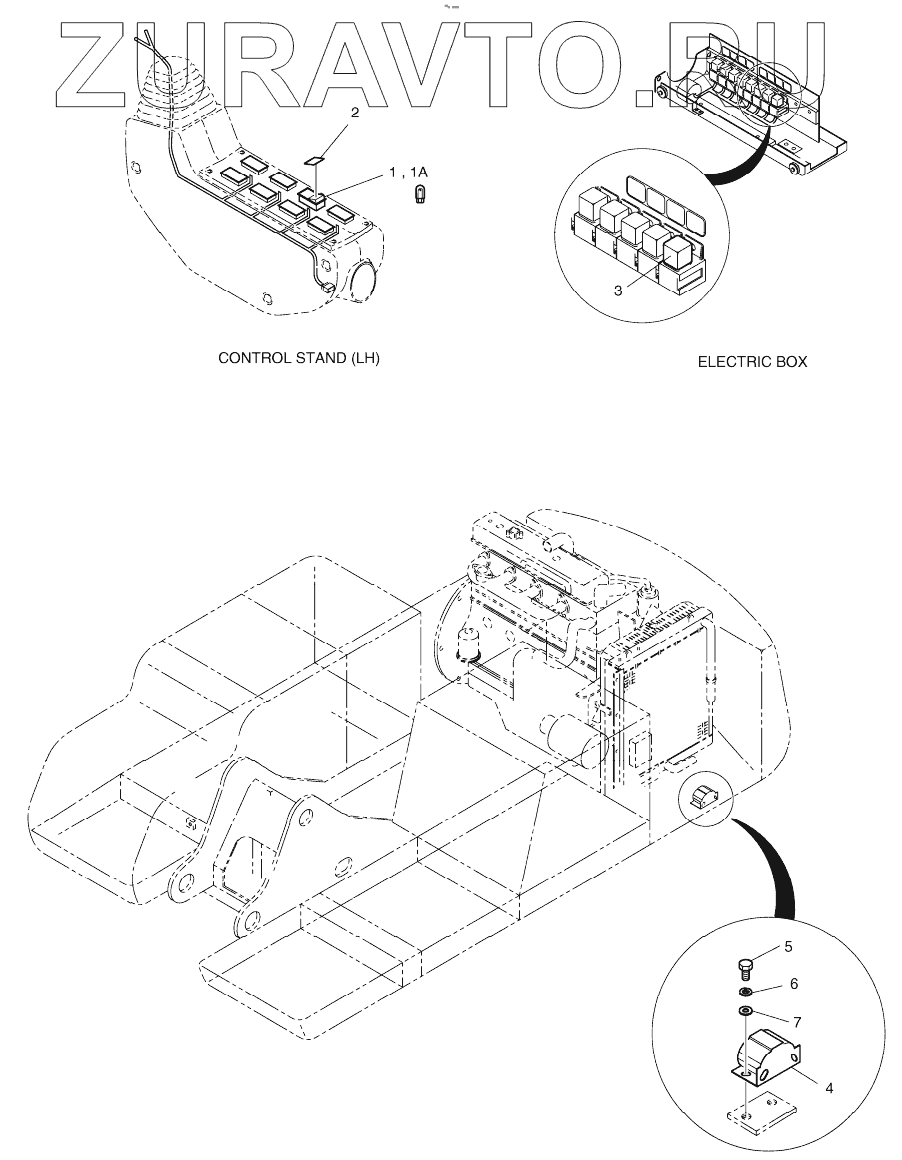 ZURAVTO.RU

2

1 , 1A

3

CONTROL STAND (LH)

ELECTRIC BOX

5

6

7

4