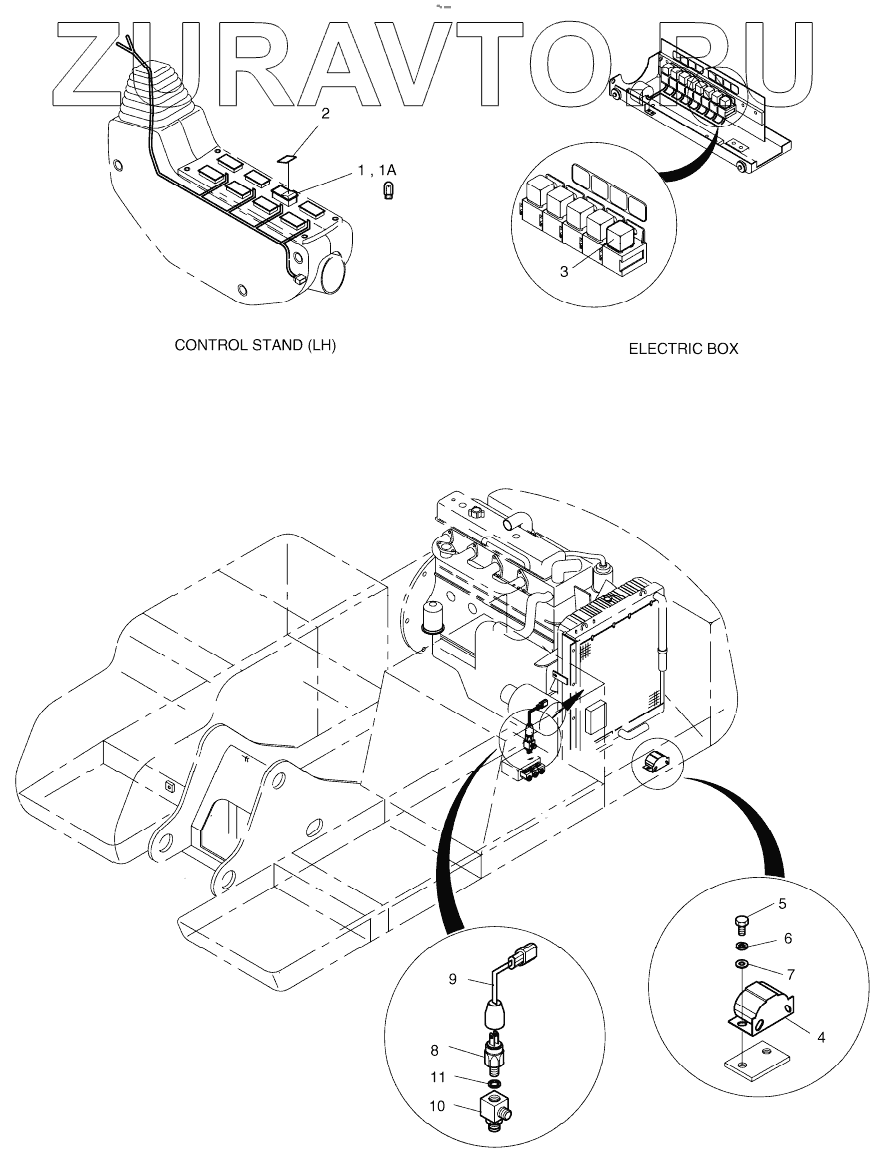 ZURAVTO.RU

2

1 , 1A

3

CONTROL STAND (LH)

ELECTRIC BOX

5

6

7

4

9

8

11

10