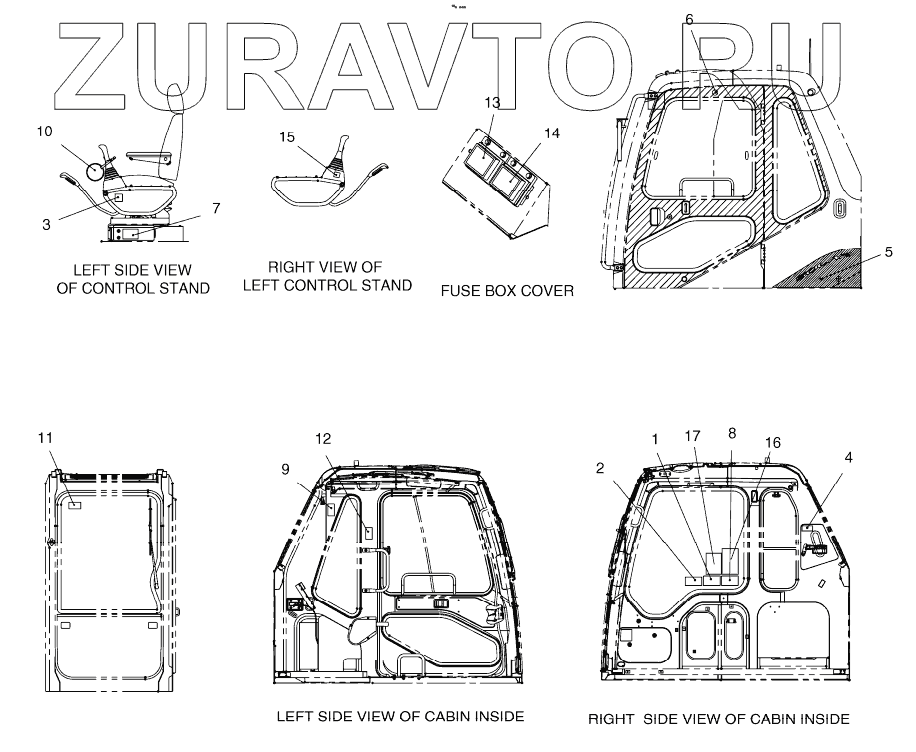 ZURAVTO.RU

10

3

7

LEFT SIDE VIEW OF CONTROL STAND

15

RIGHT VIEW OF LEFT CONTROL STAND

13

14

FUSE BOX COVER

6

5

11

12

9

LEFT SIDE VIEW OF CABIN INSIDE

1

17

8

16

2

4

RIGHT SIDE VIEW OF CABIN INSIDE