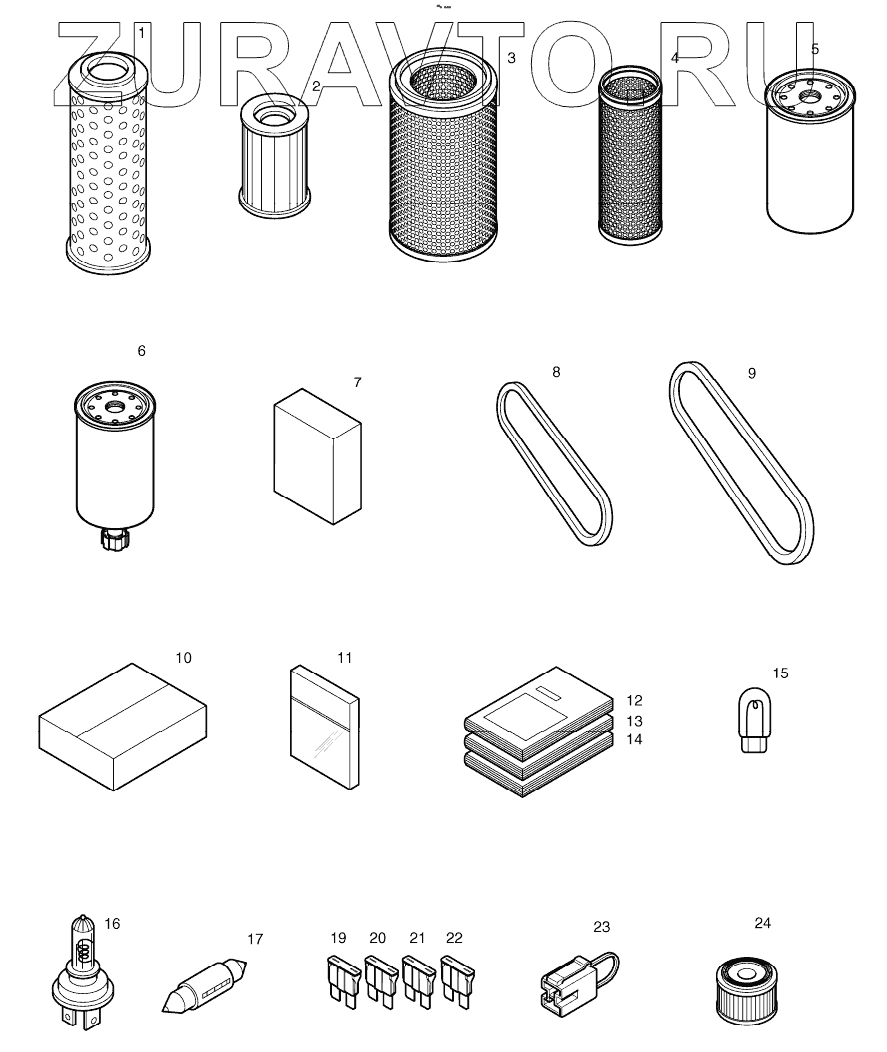 ZURAVTO.RU

1
2
3
4
5
6
7
8
9
10
11
12
13
14
15
16
17
19
20
21
22
23
24