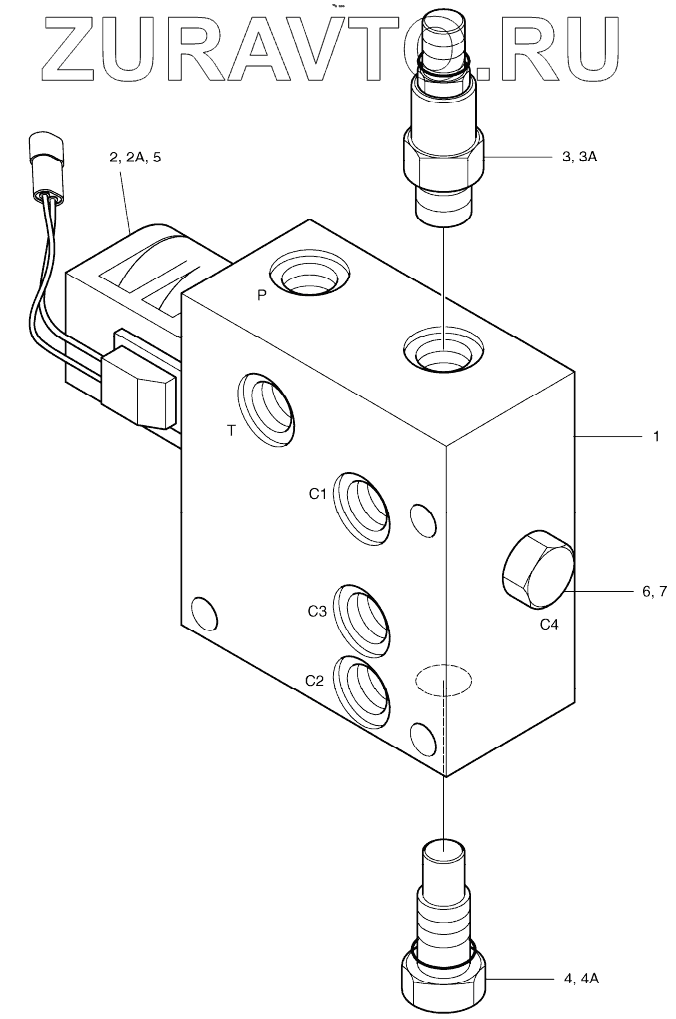 ZURAVTO.RU

2, 2A, 5
3, 3A
P
T
1
C1
C3
C2
C4
6, 7
4, 4A