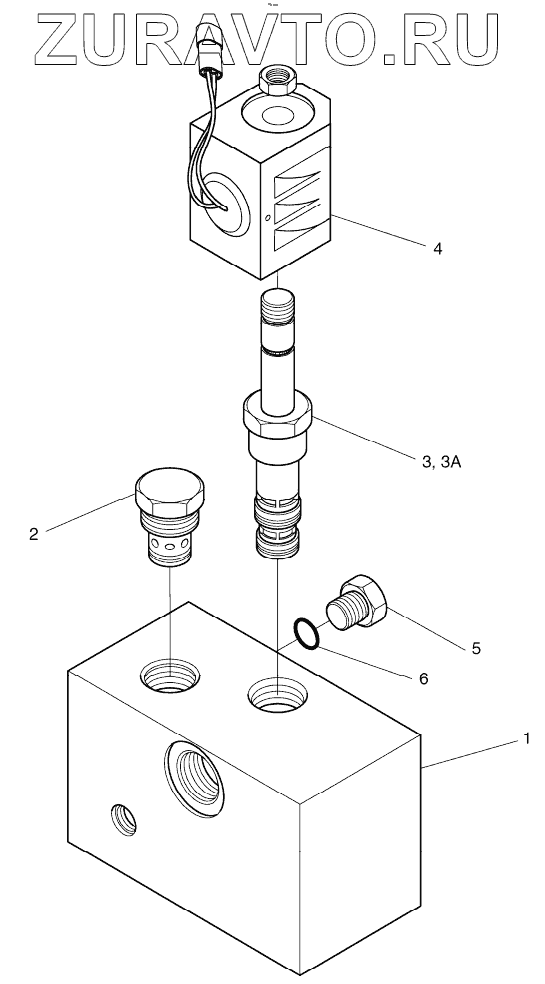 ZURAVTO.RU

4

3, 3A

2

5

6

1