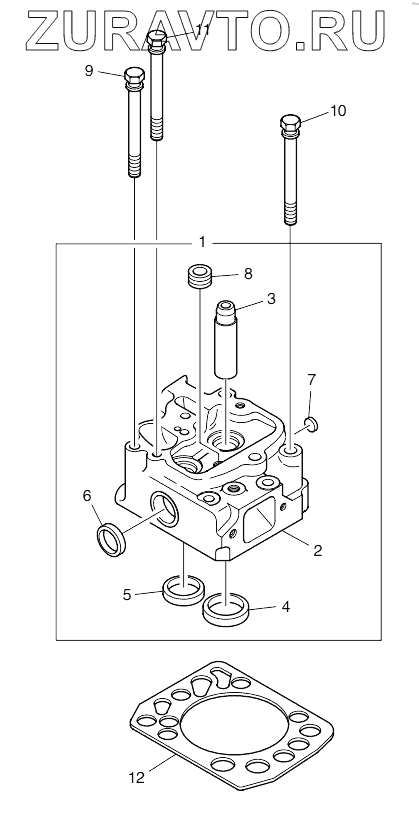 ZURAVTO.RU

11
9
10
1
8
3
7
6
2
5
4
12