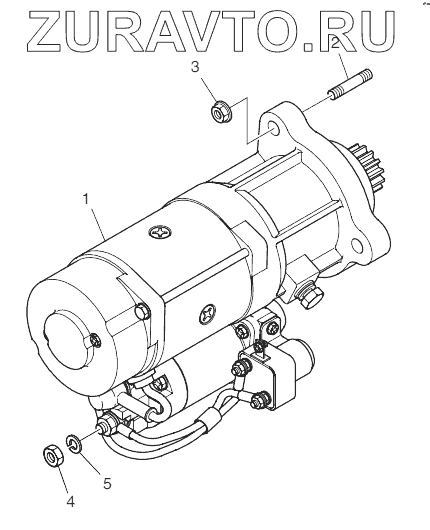 ZURAVTO.RU

2

3

1

5

4