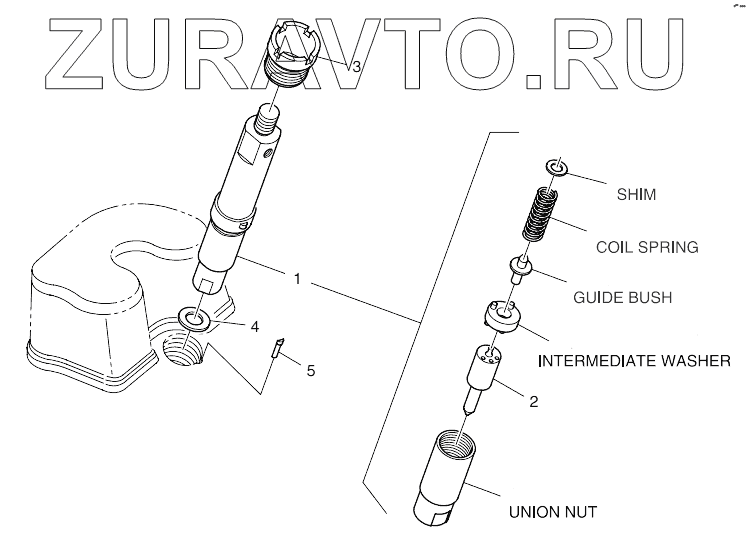 ZURAVTO.RU

3

1

4

5

SHIM

COIL SPRING

GUIDE BUSH

INTERMEDIATE WASHER

2

UNION NUT