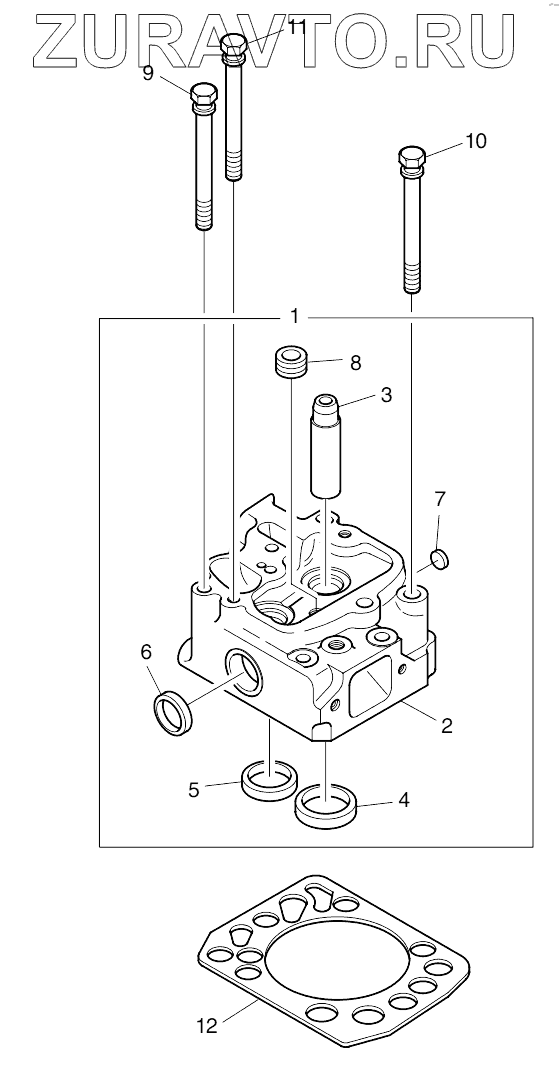 ZURAVTO.RU

11
9
10
1
8
3
7
6
2
5
4
12