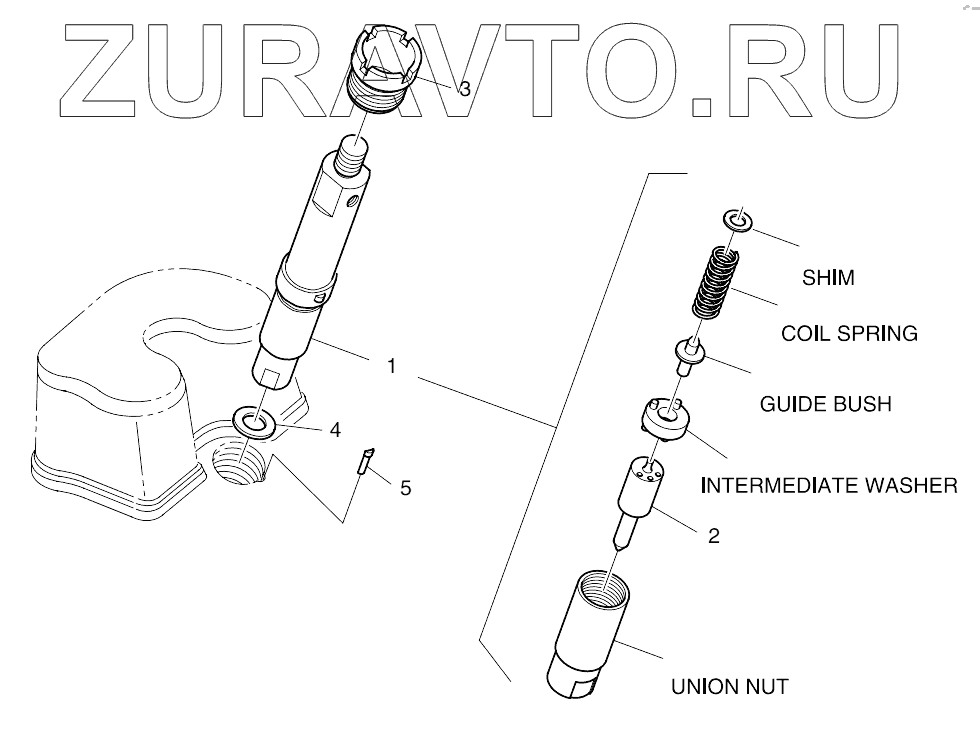 ZURAVTO.RU

3

1

4

5

SHIM

COIL SPRING

GUIDE BUSH

INTERMEDIATE WASHER

2

UNION NUT