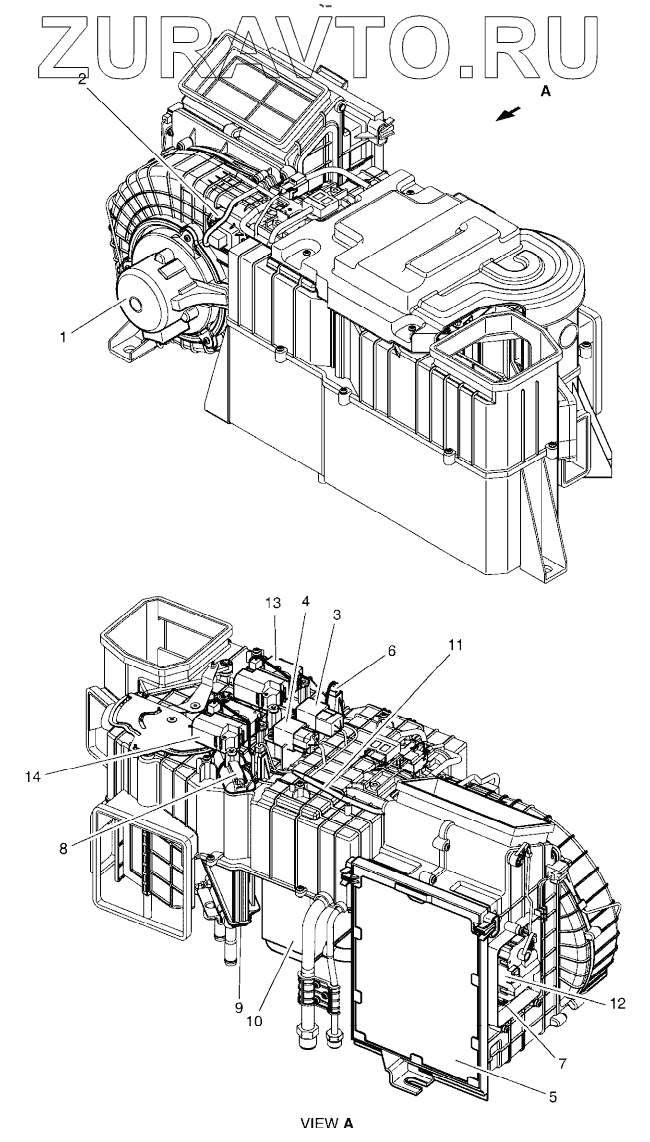 ZURAVTO.RU

2
A
1

13
4
3
6
11
14
8
9
10
12
7
5

VIEW A