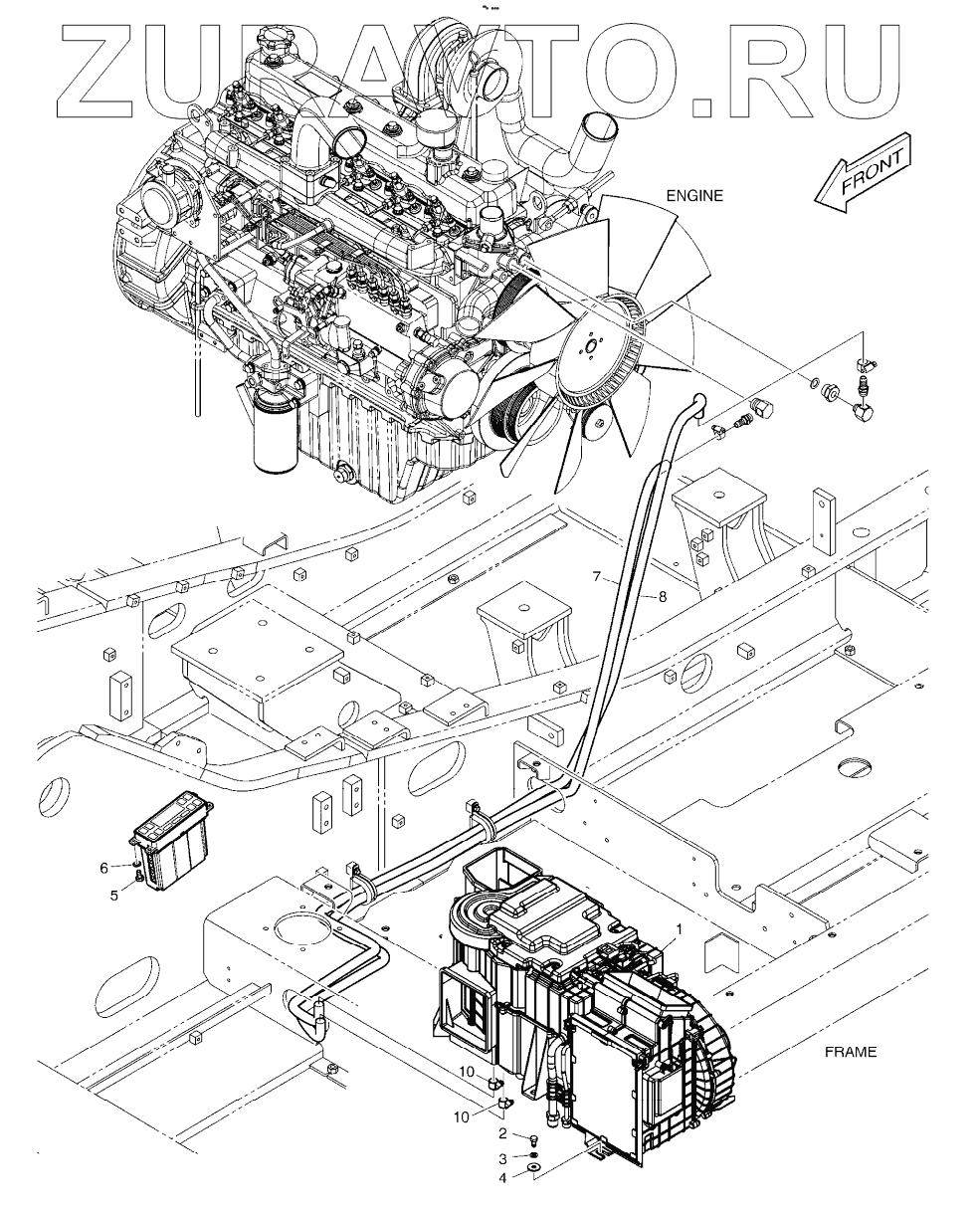 ZUPAVTO.RU

FRONT

ENGINE

7

8

6

5

1

FRAME

10

10

2

3

4