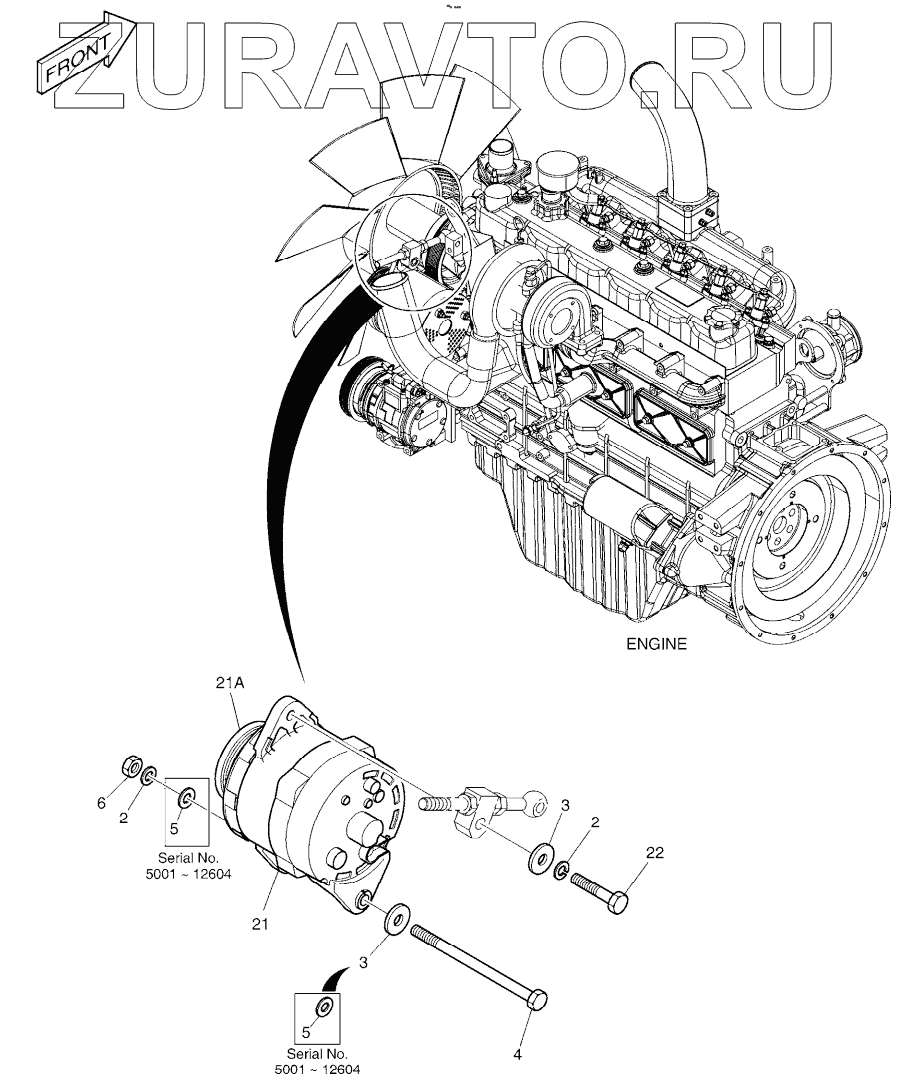 FRONT
ZURAVTO.RU

ENGINE

21A
6
2
5
Serial No.
5001 ~ 12604
21
3
2
22
3
5
Serial No.
5001 ~ 12604
4