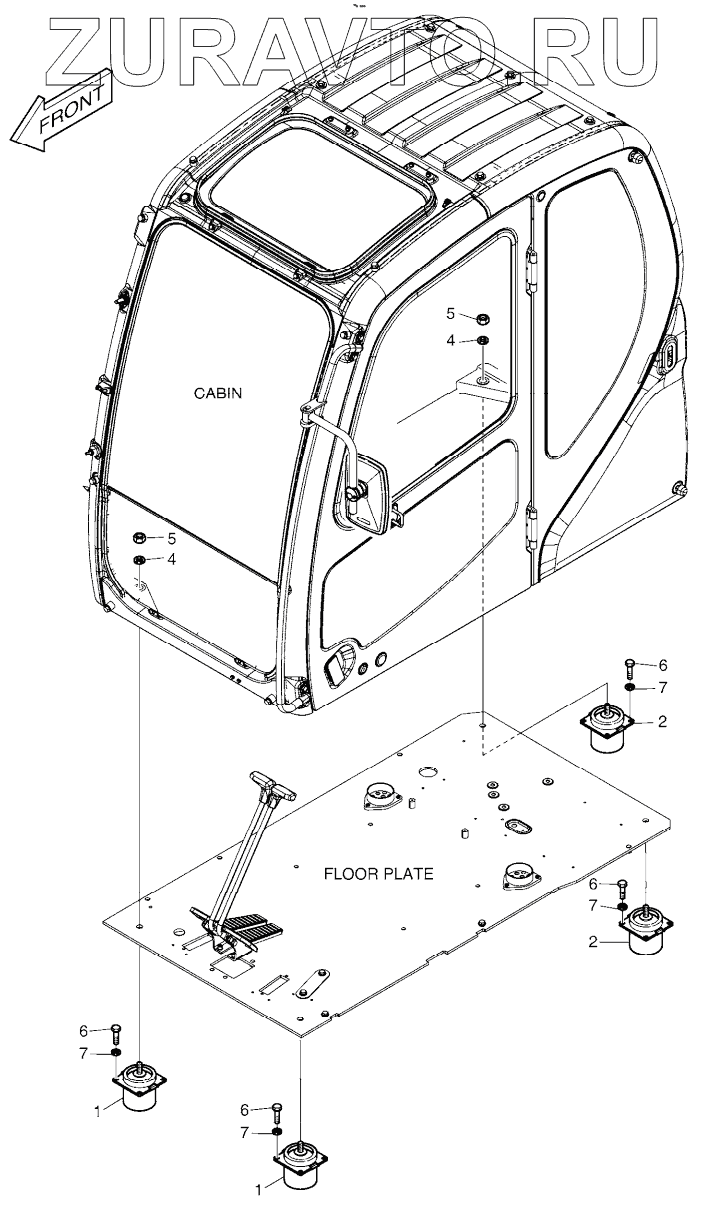 ZURAVTO.RU

FRONT

CABIN

5
4

5
4

6
7
2

FLOOR PLATE

6
7
2

6
7
1

6
7
1