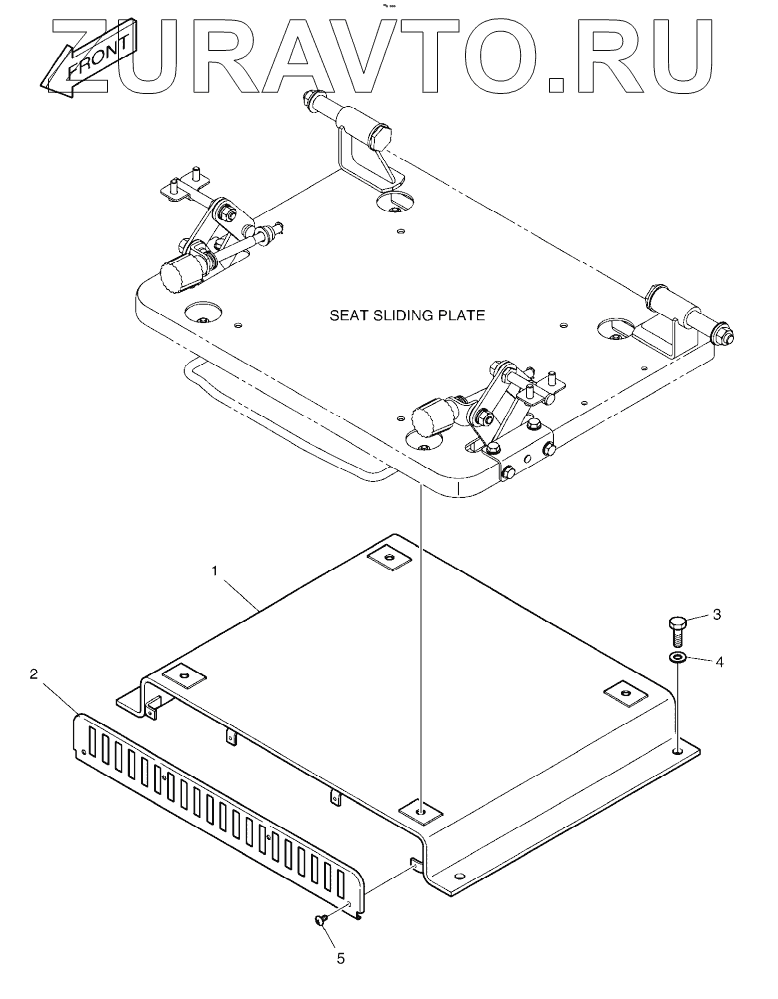 ZURAVTO.RU

FRONT

SEAT SLIDING PLATE

1

2

3

4

5