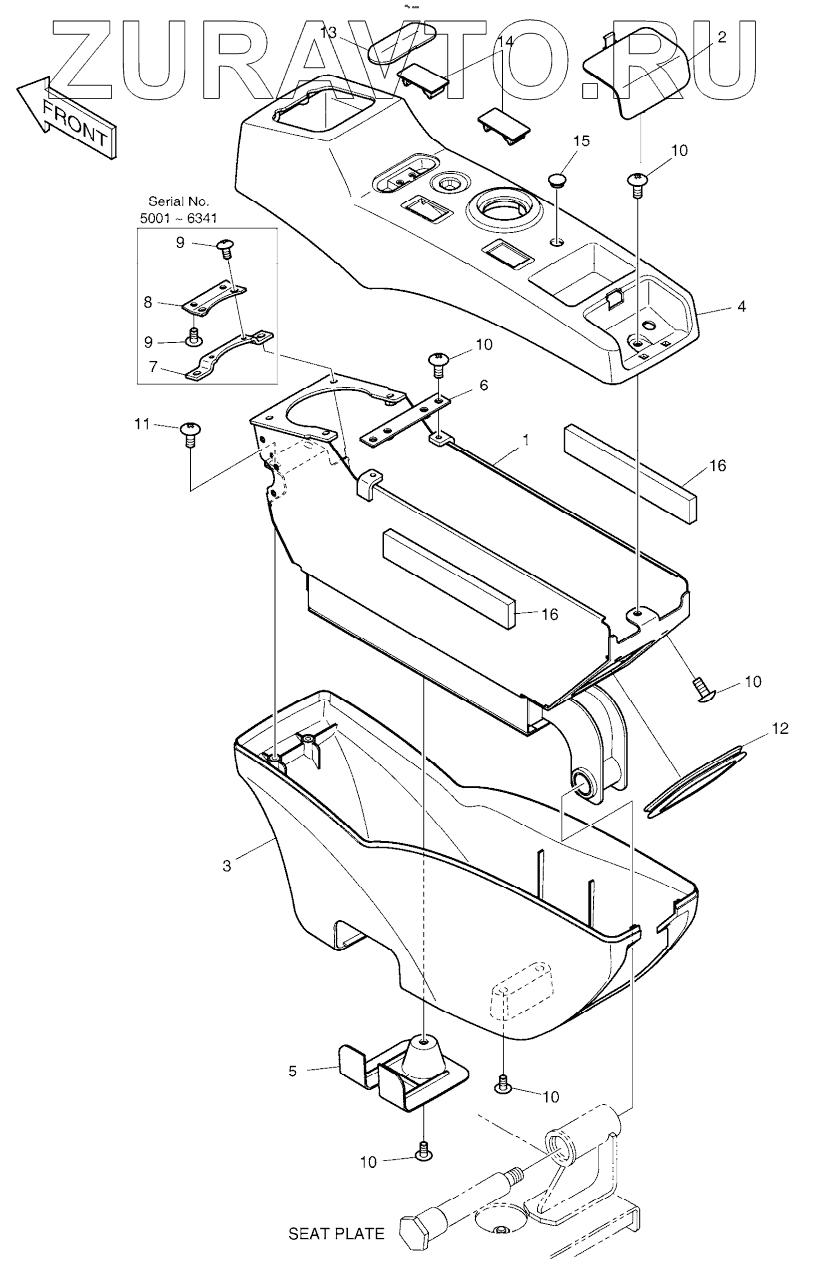 ZURAVTO.RU

FRONT

13
14
2
15
10

Serial No.
5001 ~ 6341

9
8
9
7

4

10
6
11
1
16
16
10
12
3
5
10
10

SEAT PLATE