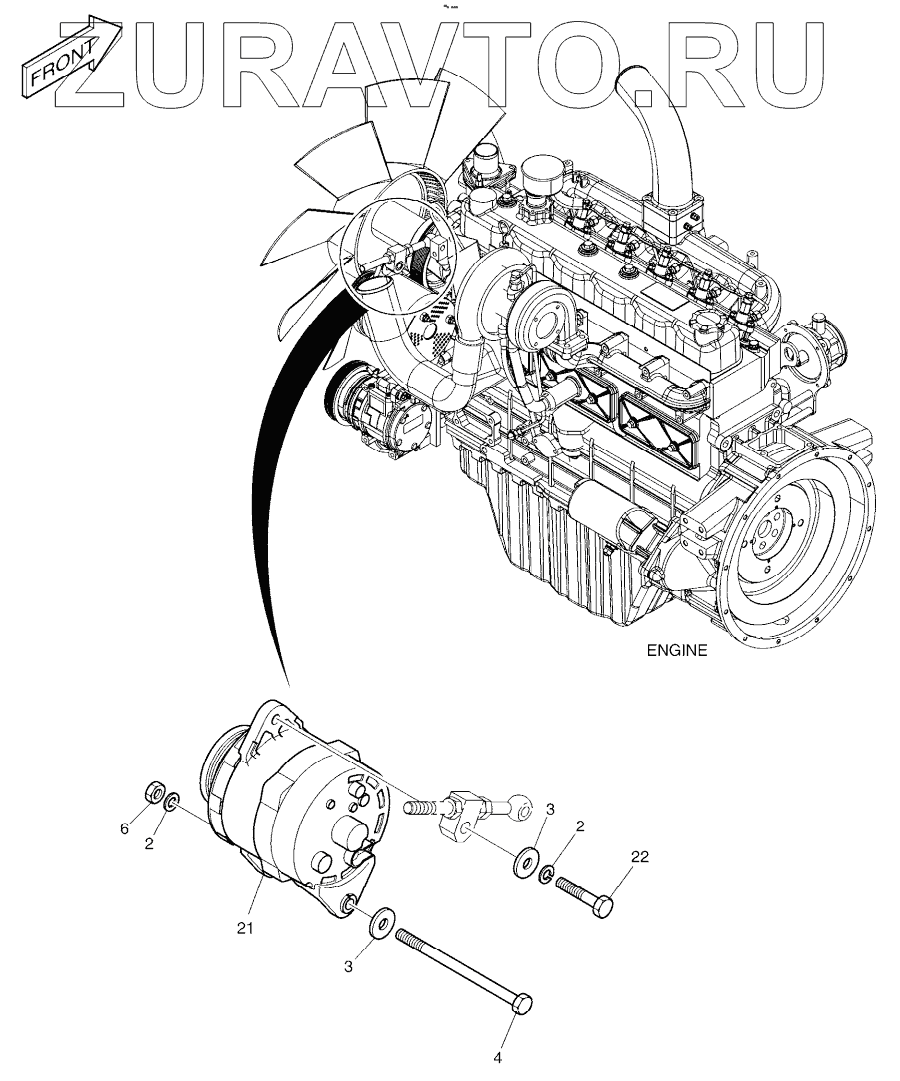 FRONT
ZURAVTO.RU

ENGINE

6
2
3
2
22
21
3
4