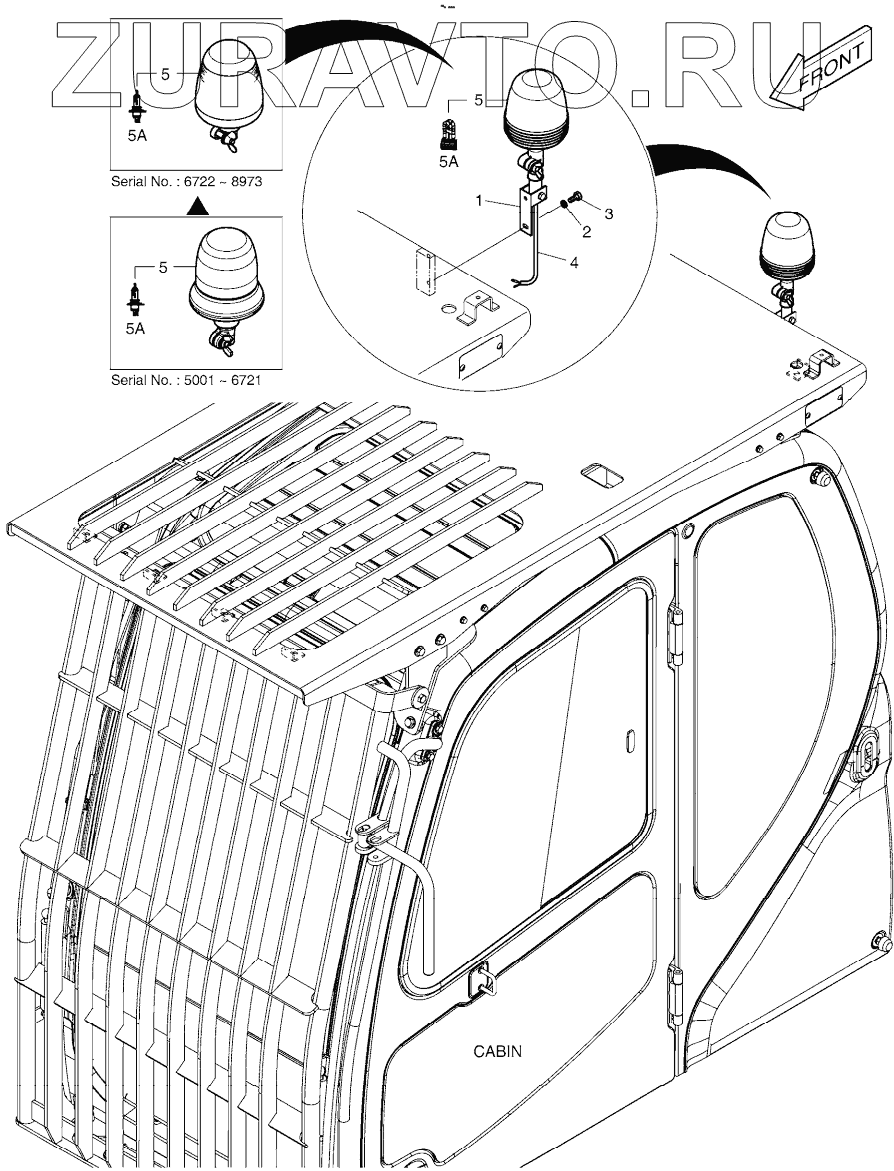 ZURAVTO.RU

FRONT

5
5A
Serial No. : 6722 ~ 8973

5
5A
Serial No. : 5001 ~ 6721

5
5A
1
2
3
4

CABIN