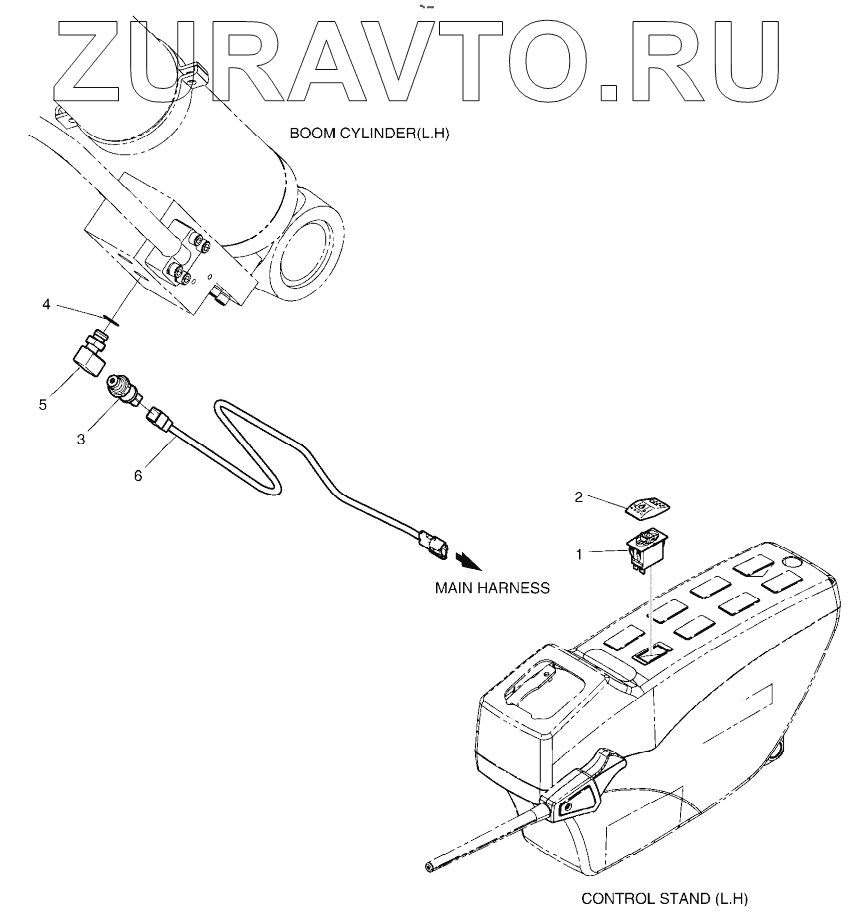 ZURAVTO.RU

BOOM CYLINDER(L.H)

4

5

3

6

2

1

MAIN HARNESS

CONTROL STAND (L.H)