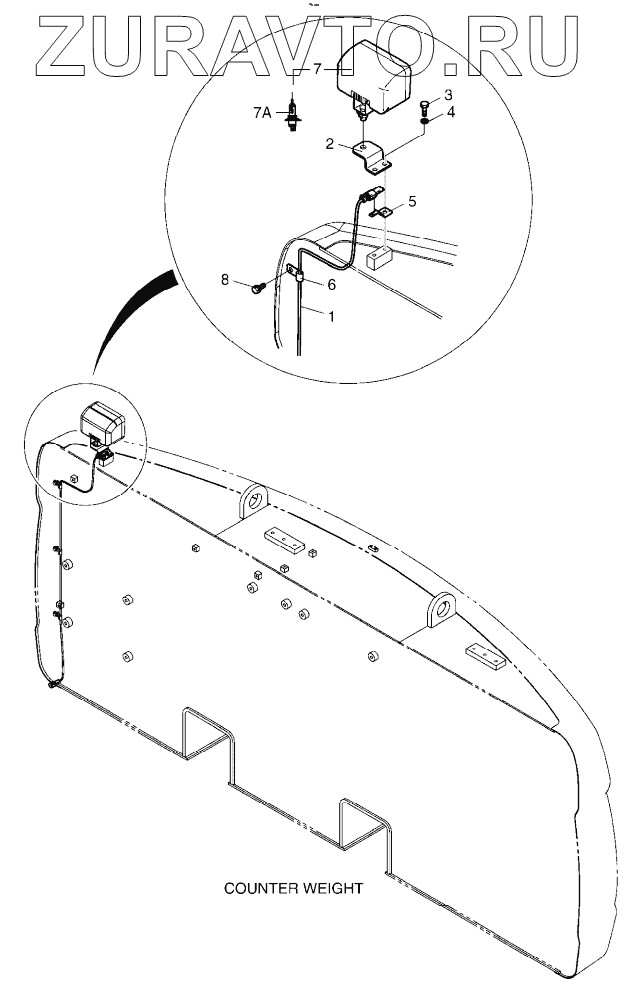 ZURAVTO.RU

7
7A
3
4
2
5
8
6
1

COUNTER WEIGHT