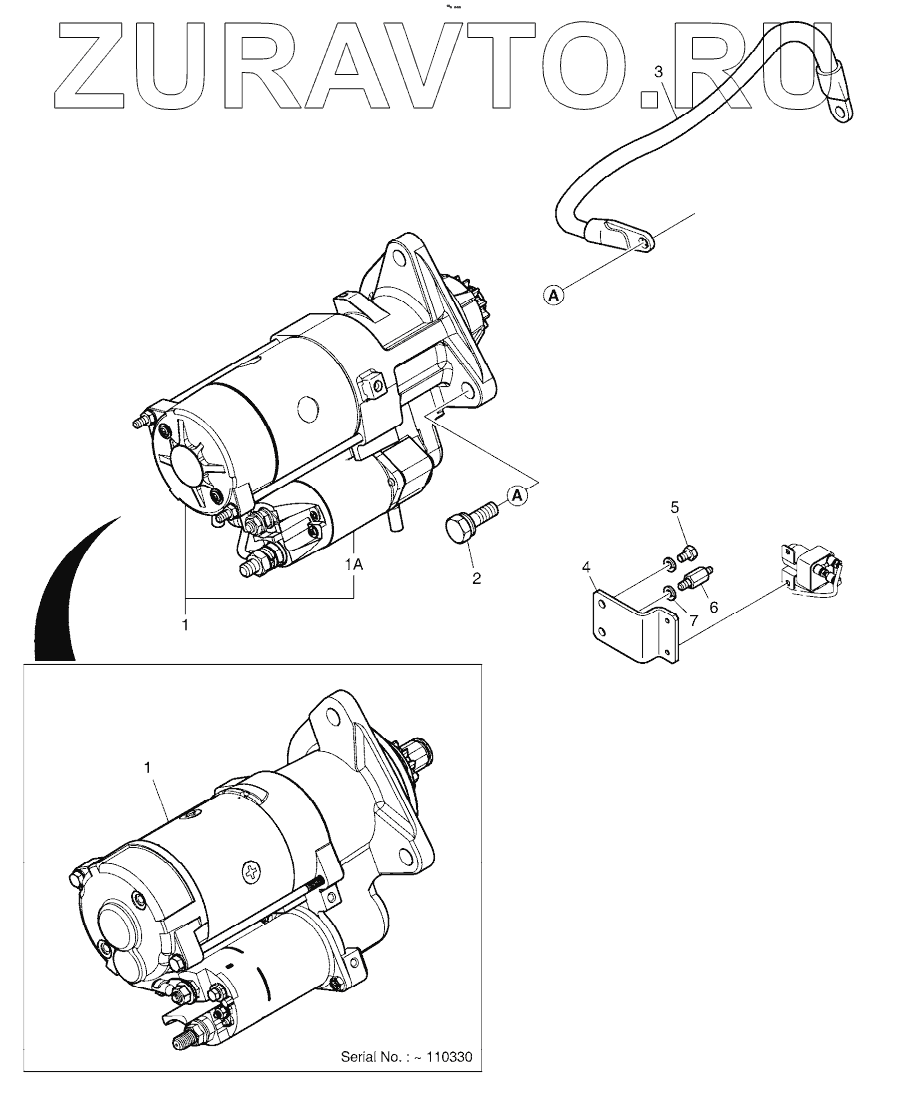 ZURAVTO.RU

3

A

A

5

4

6

7

2

1A

1

1

Serial No. : ~ 110330