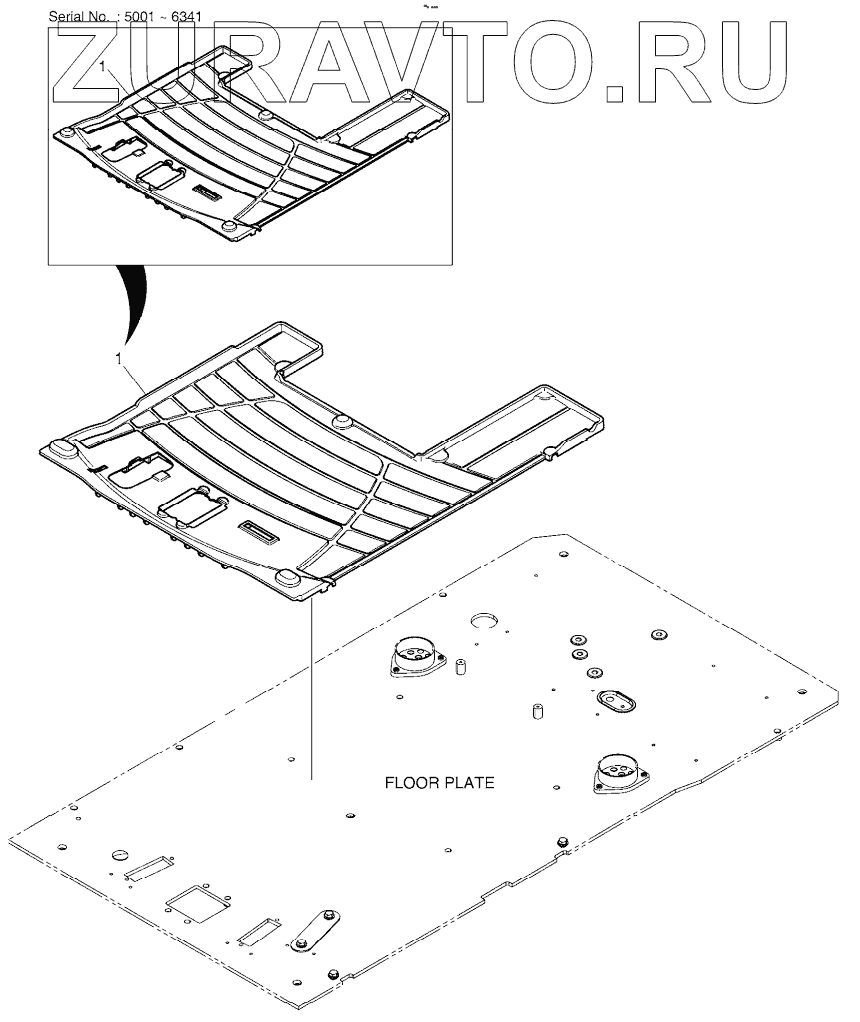 Serial No. : 5001 ~ 6341

ZURAVTO.RU

1

1

FLOOR PLATE