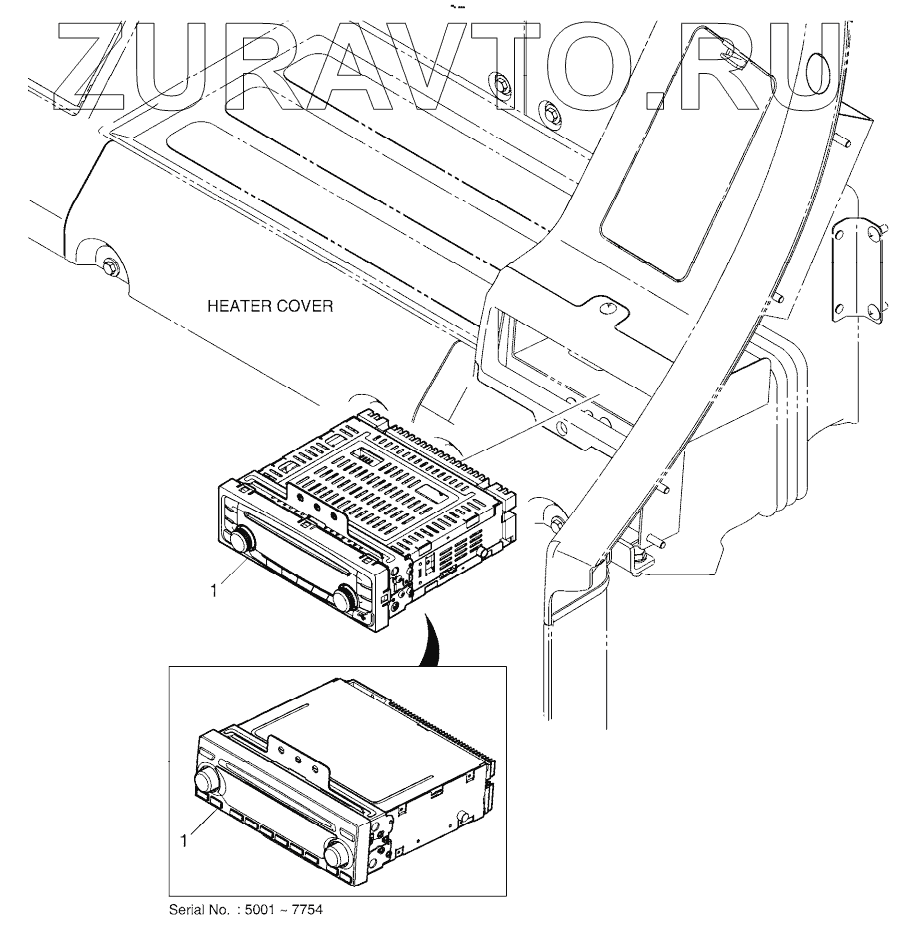 ZURAVTO.RU

HEATER COVER

1

1

Serial No. : 5001 ~ 7754