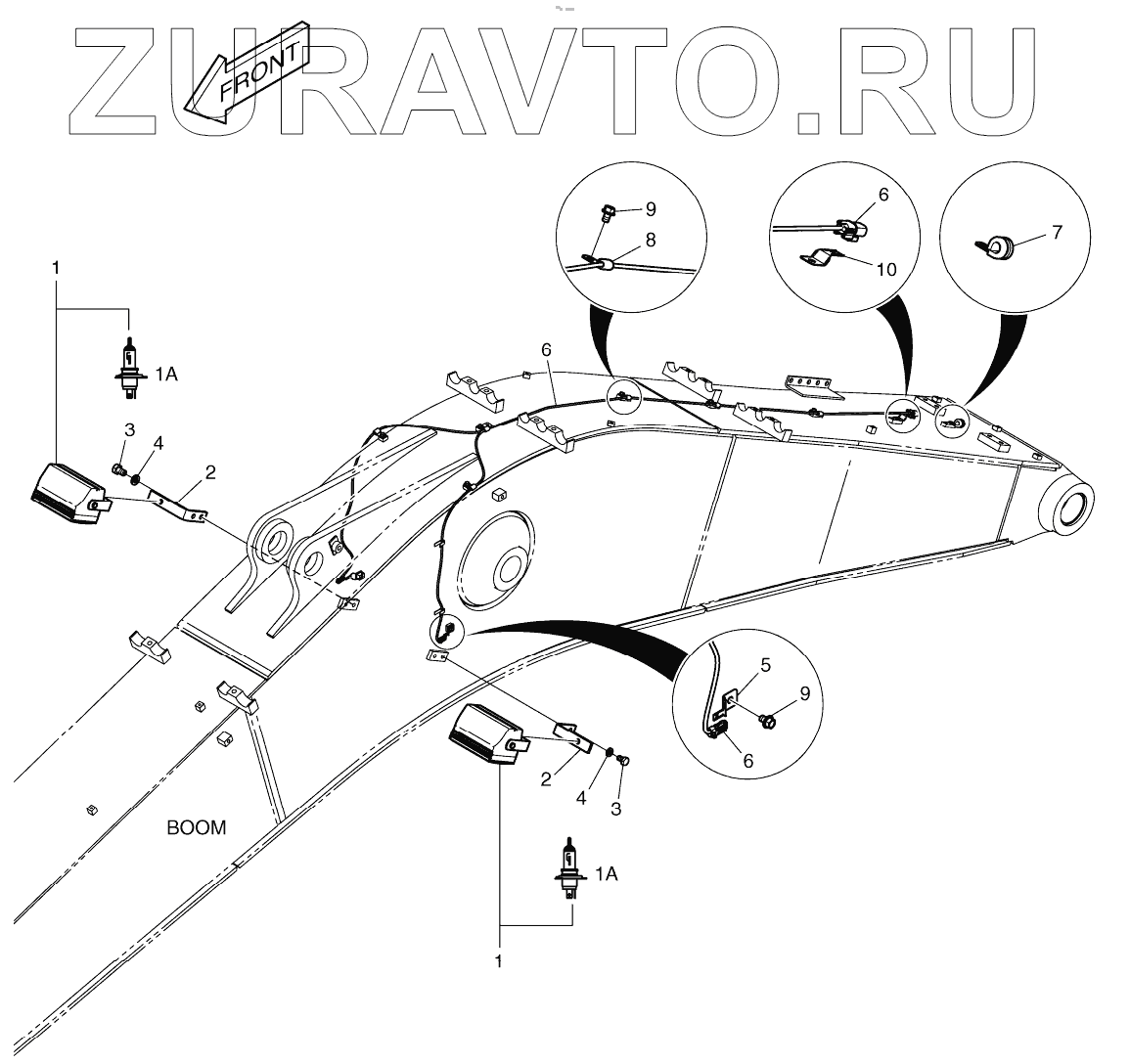 ZURAVTO.RU

FRONT

9
8
6
10
7
1
1A
3
4
2
6
5
9
6
2
4
3
BOOM
1A
1