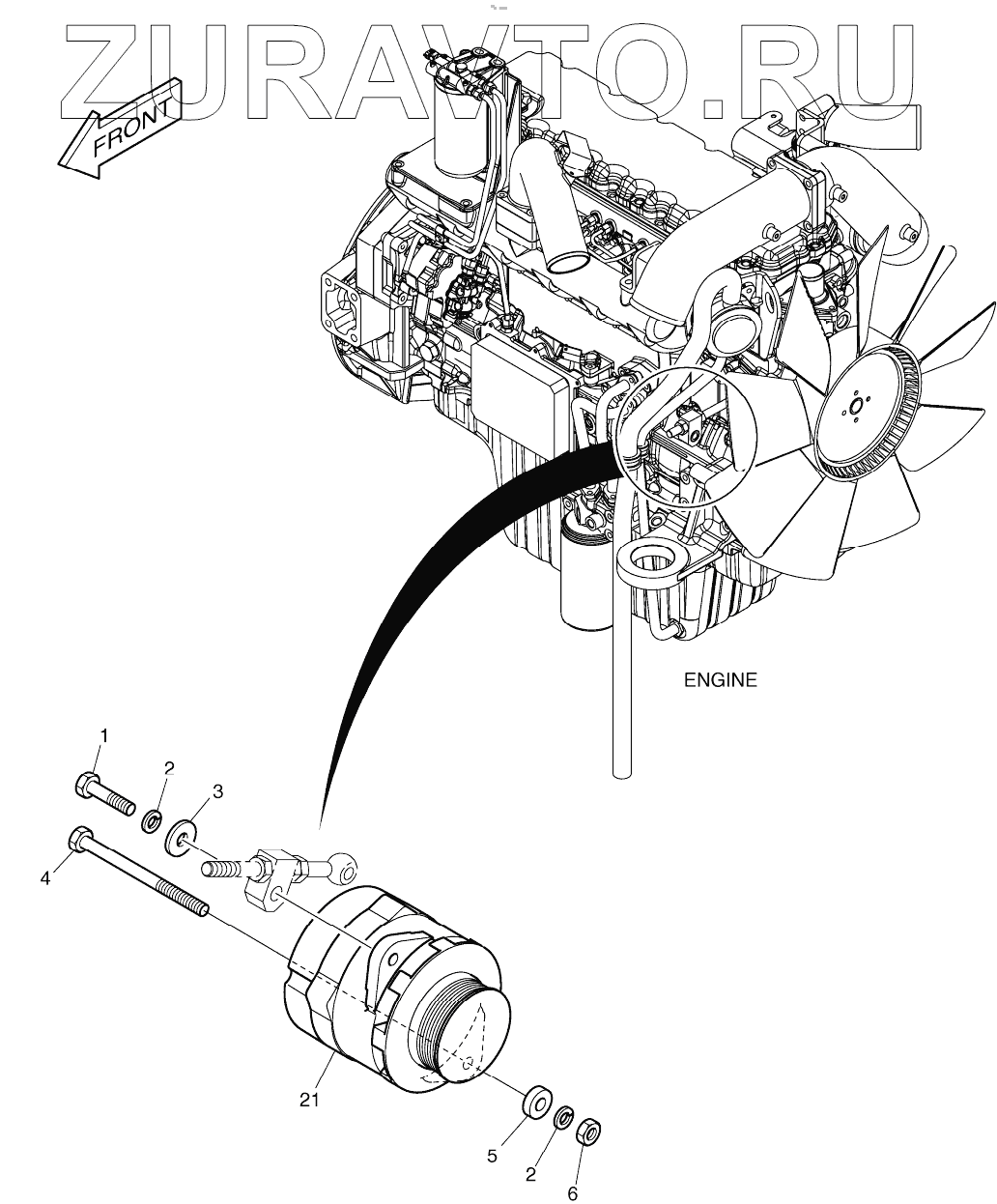 ZURAVTO.RU

FRONT

ENGINE

1
2
3
4
21
5
2
6