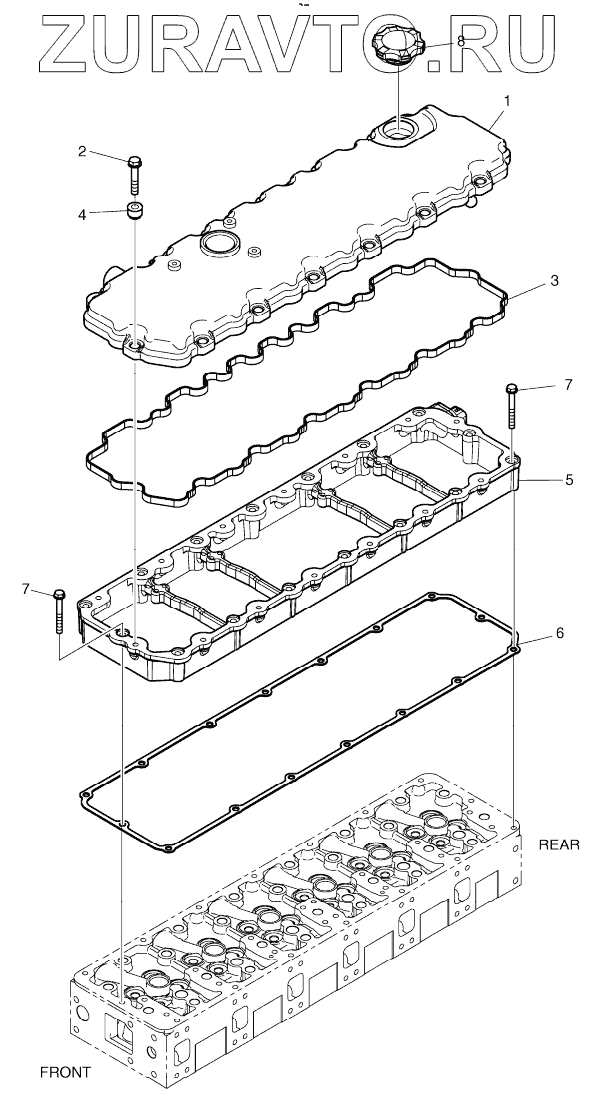 ZURAVTO.RU

8
1
2
4
3
7
5
7
6
REAR
FRONT