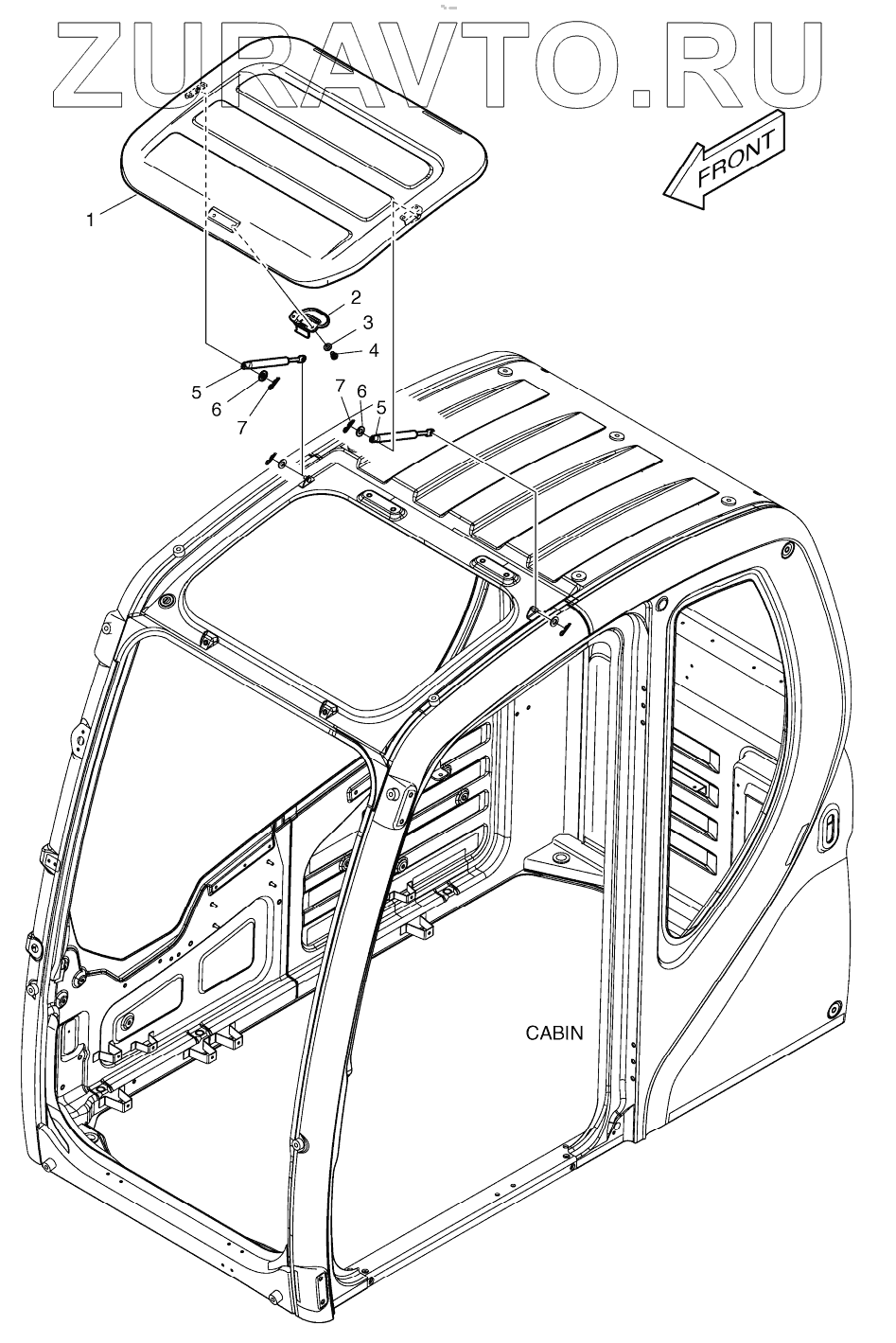 ZURAVTO.RU

FRONT

1
2
3
4
5
6
7
7
6
5

CABIN