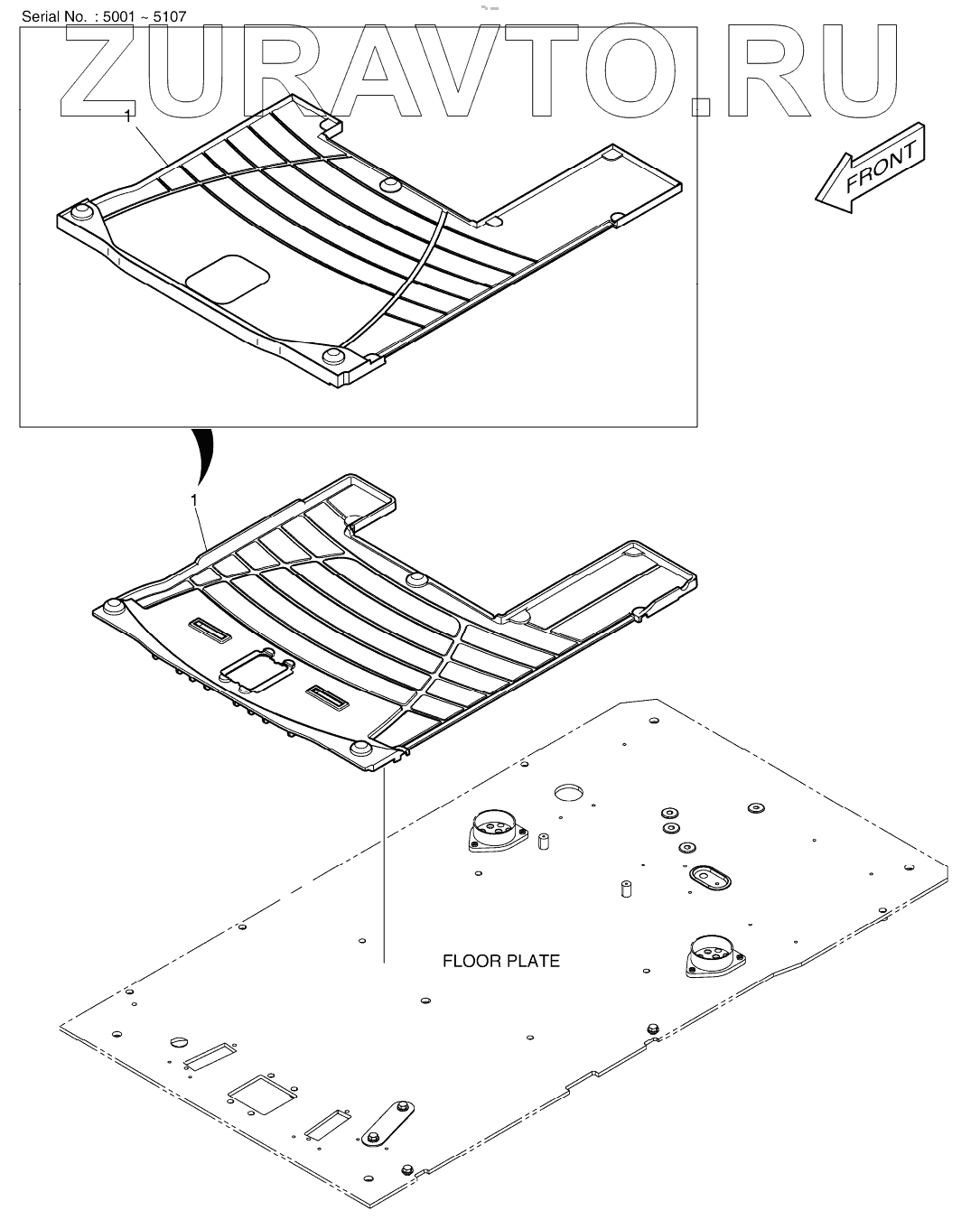 Serial No. : 5001 ~ 5107

ZURAVTO.RU

1

FRONT

1

FLOOR PLATE