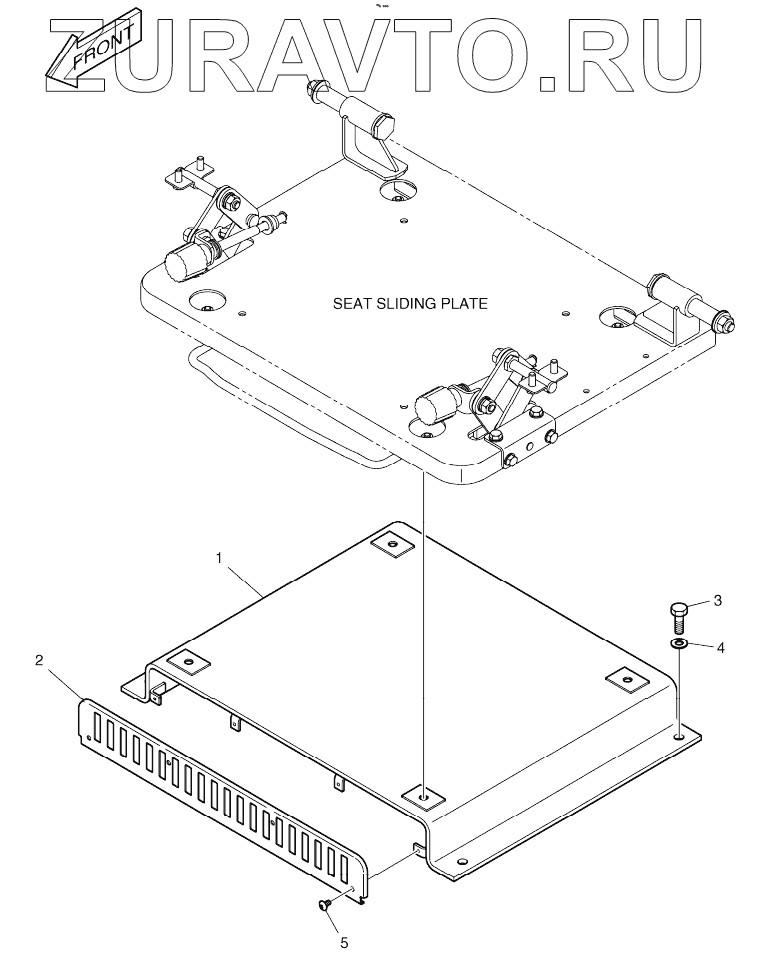 ZURAVTO.RU

FRONT

SEAT SLIDING PLATE

1

2

3

4

5