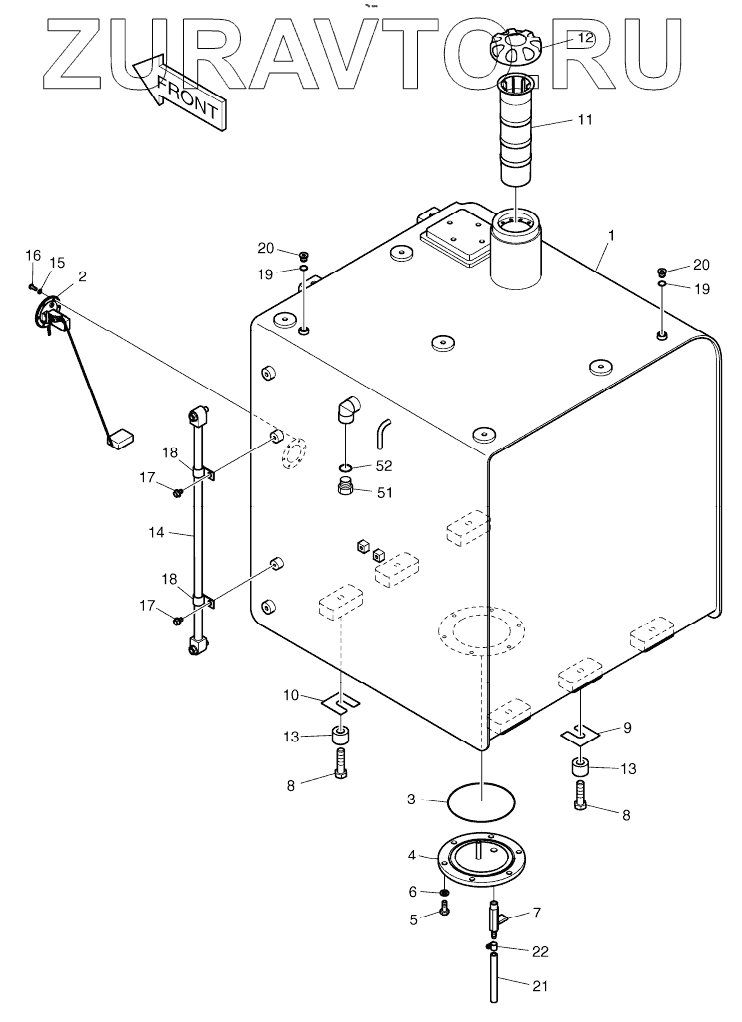 ZURAVTO.RU

FRONT

12
11
1
20
19
20
19
16
15
2
18
17
14
18
17
52
51
10
13
8
9
13
8
3
4
6
5
7
22
21