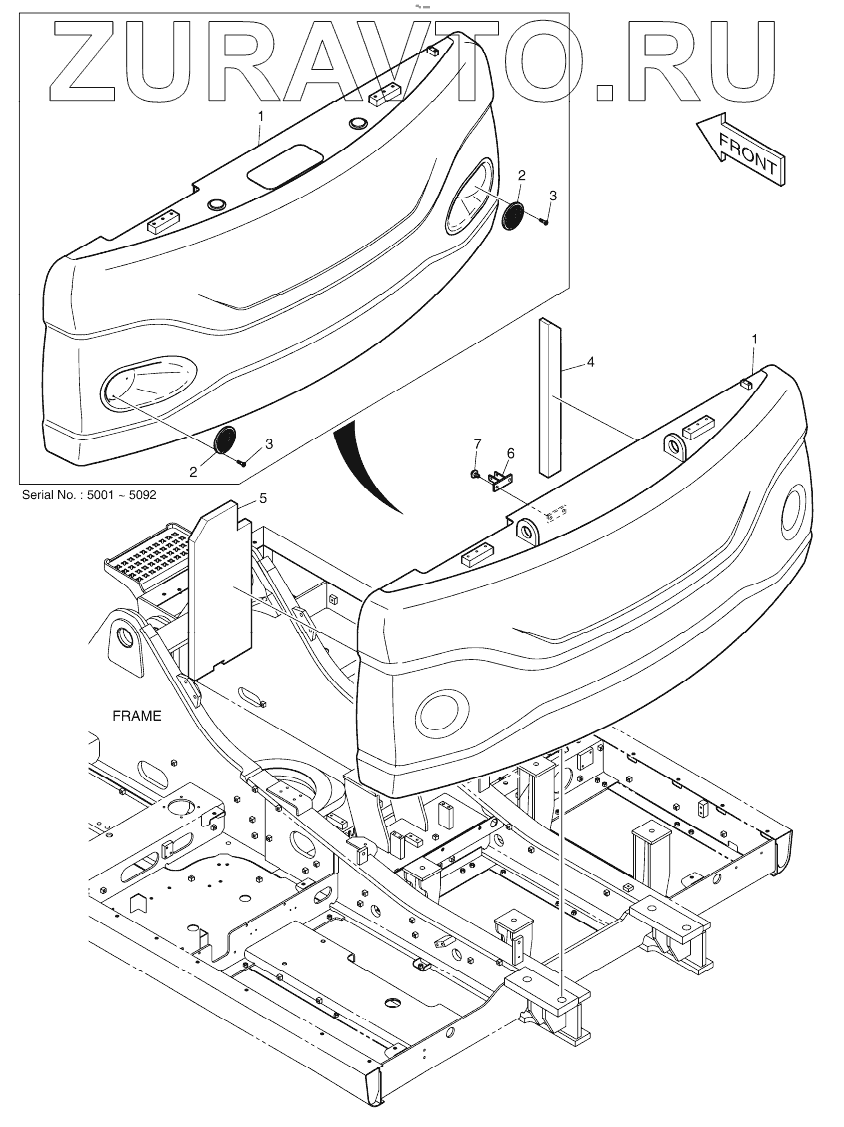 ZURAVTO.RU

FRONT

1
2
3
2
3

Serial No. : 5001 ~ 5092

4
1
7
6
5

FRAME