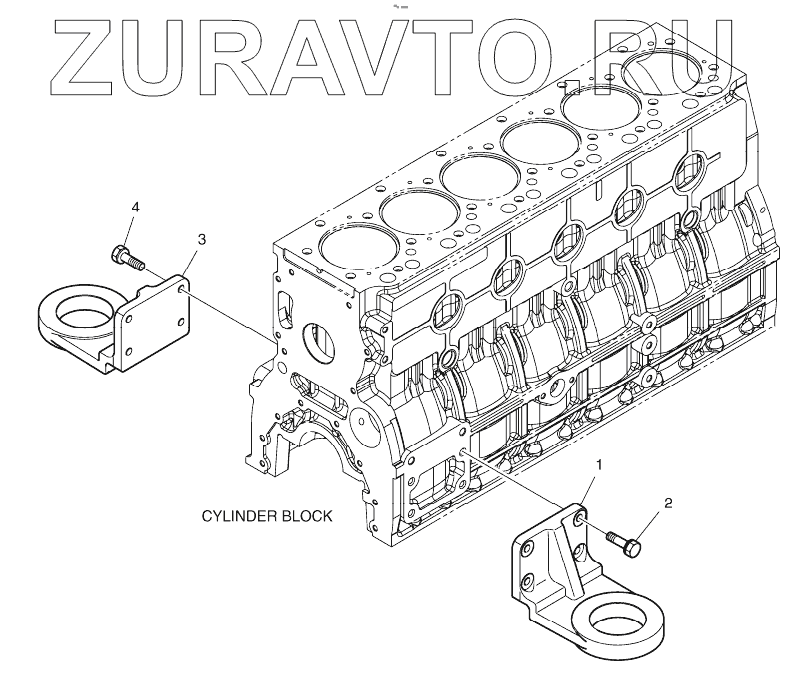 ZURAVTO.RU

4

3

CYLINDER BLOCK

1

2