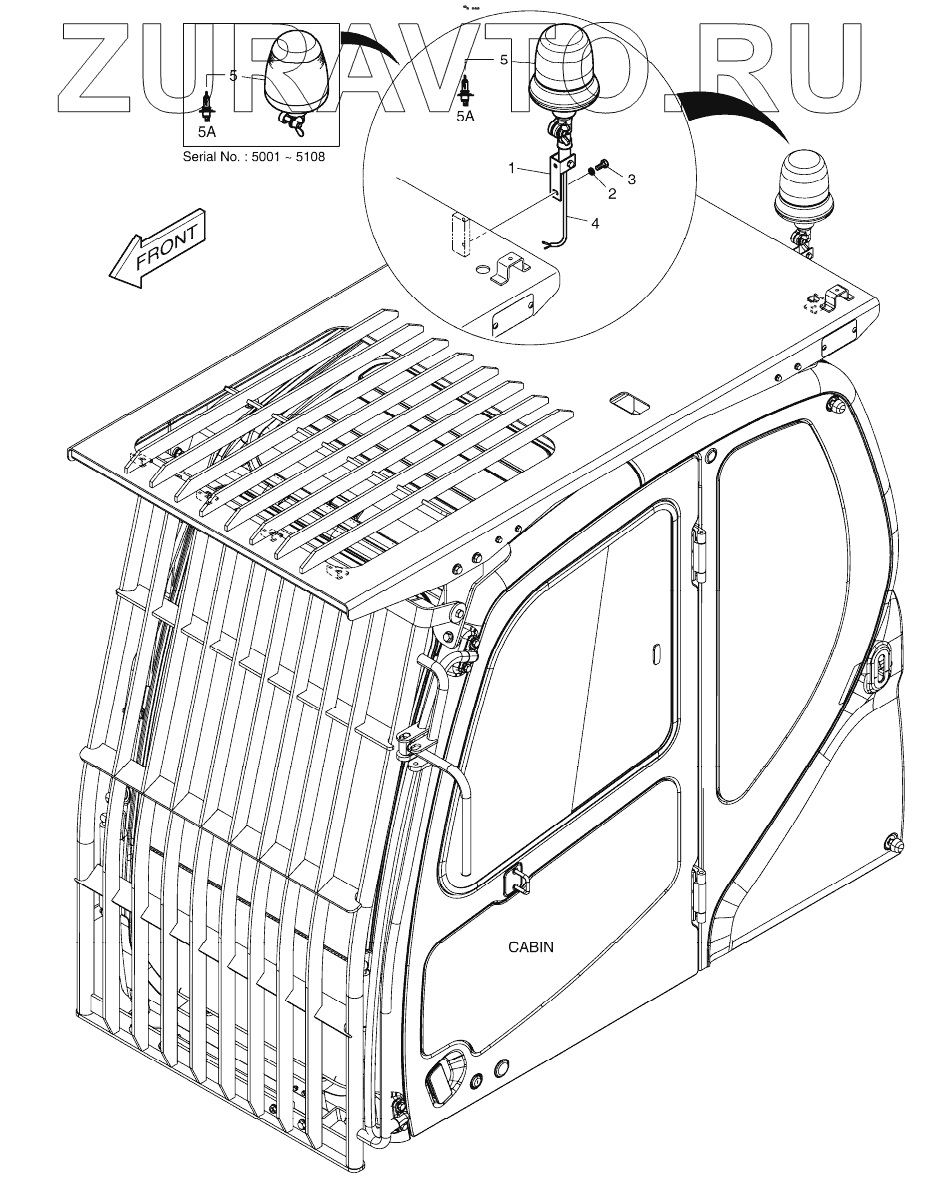 ZURAVTO.RU

5
5A
Serial No. : 5001 ~ 5108

5
5A
1
2
3
4

FRONT

CABIN