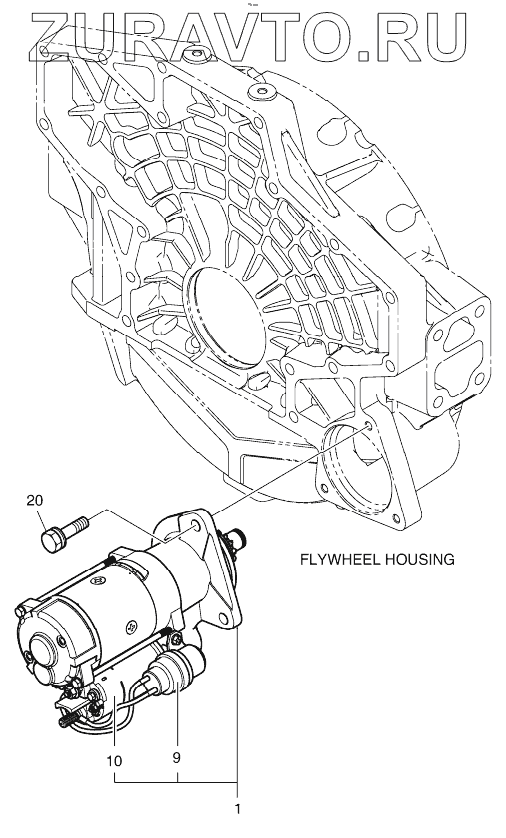 ZURAVTO.RU

20

FLYWHEEL HOUSING

10

9

1