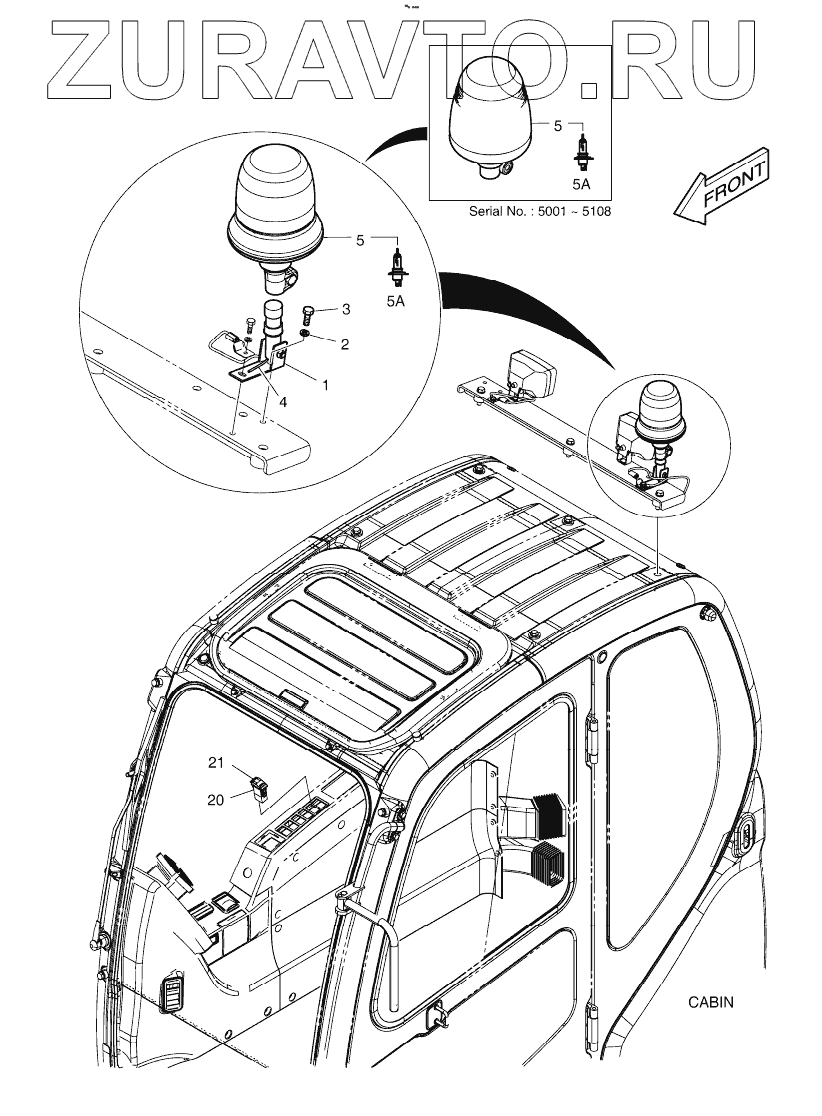 ZURAVTO.RU

5

5A

Serial No. : 5001 ~ 5108

FRONT

5

5A

3

2

1

4

21

20

CABIN