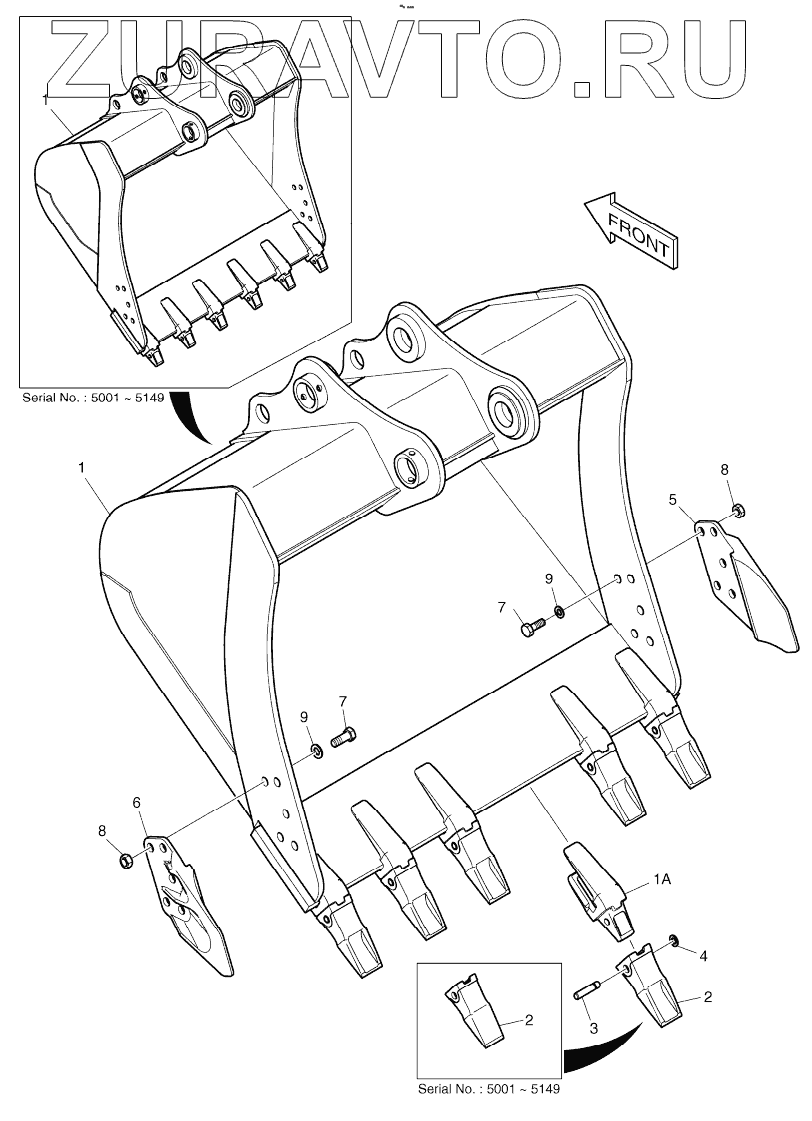 ZURAVTO.RU

1

FRONT

Serial No. : 5001 ~ 5149

1

8

5

9

7

9

7

6

8

1A

4

2

3

2

Serial No. : 5001 ~ 5149