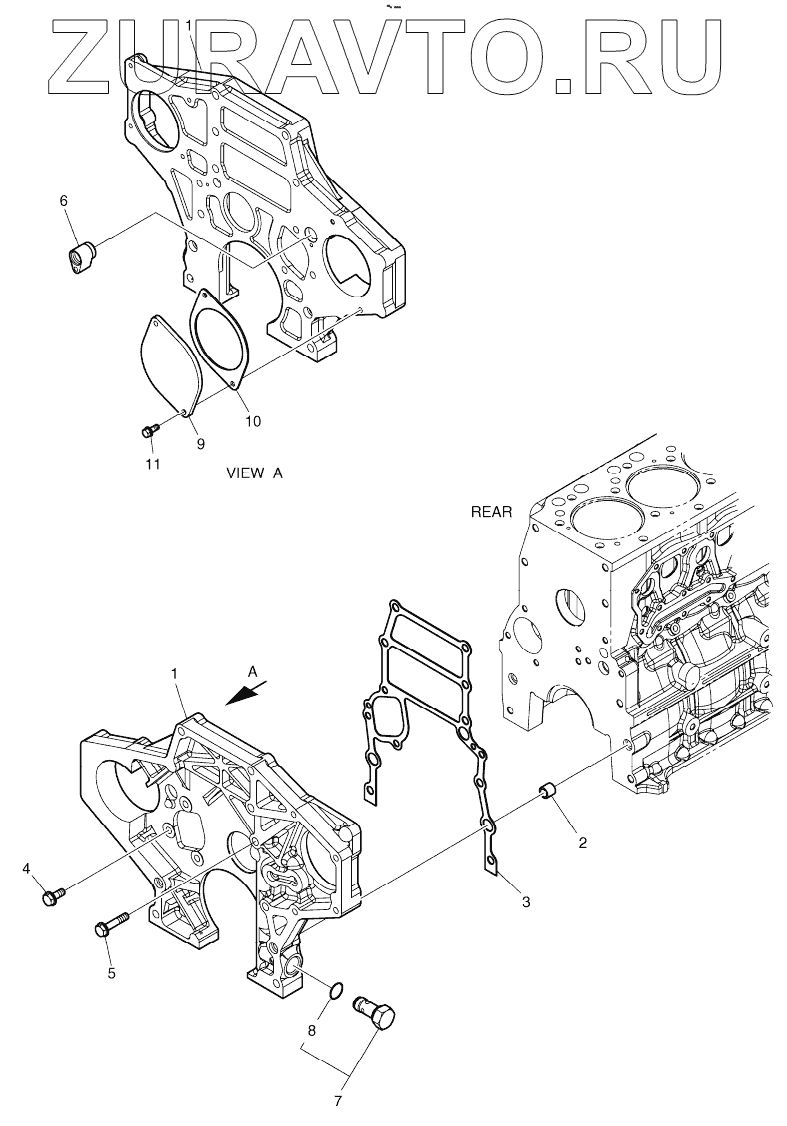 ZURAVTO.RU

1

6

10

9

11

VIEW A

REAR

A

1

2

3

4

5

8

7