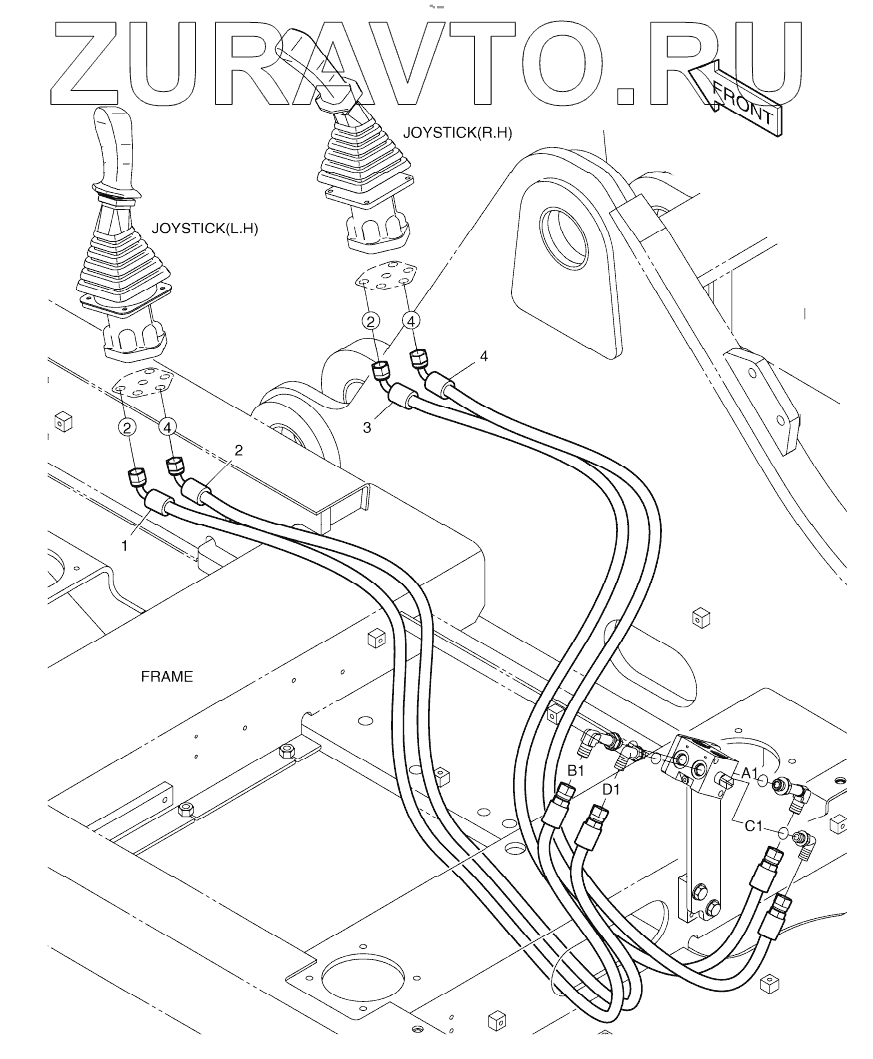 ZURAVTO.RU
FRONT
JOYSTICK(R.H)
JOYSTICK(L.H)
2
4
4
3
2
4
2
1
FRAME
B1
D1
A1
C1