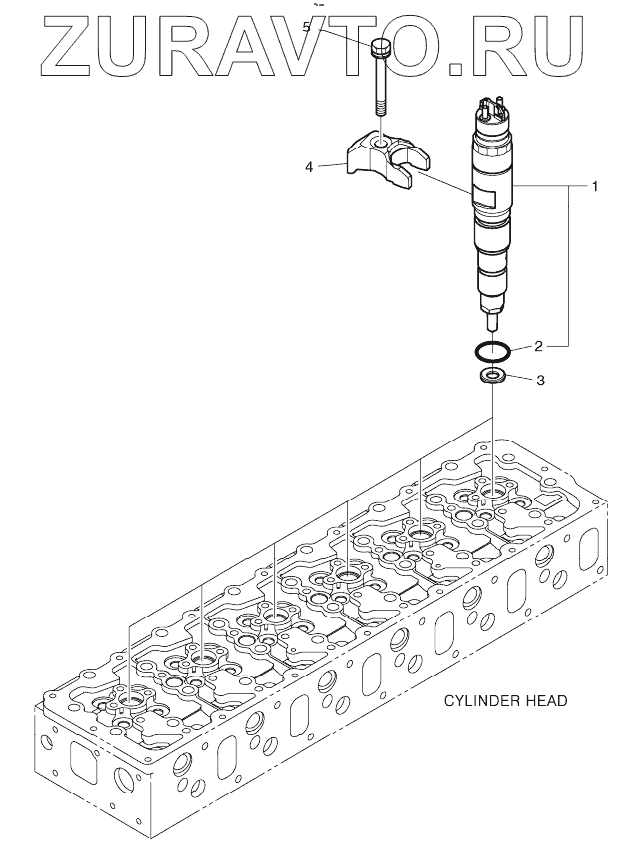 ZURAVTO.RU

5
4
1
2
3

CYLINDER HEAD