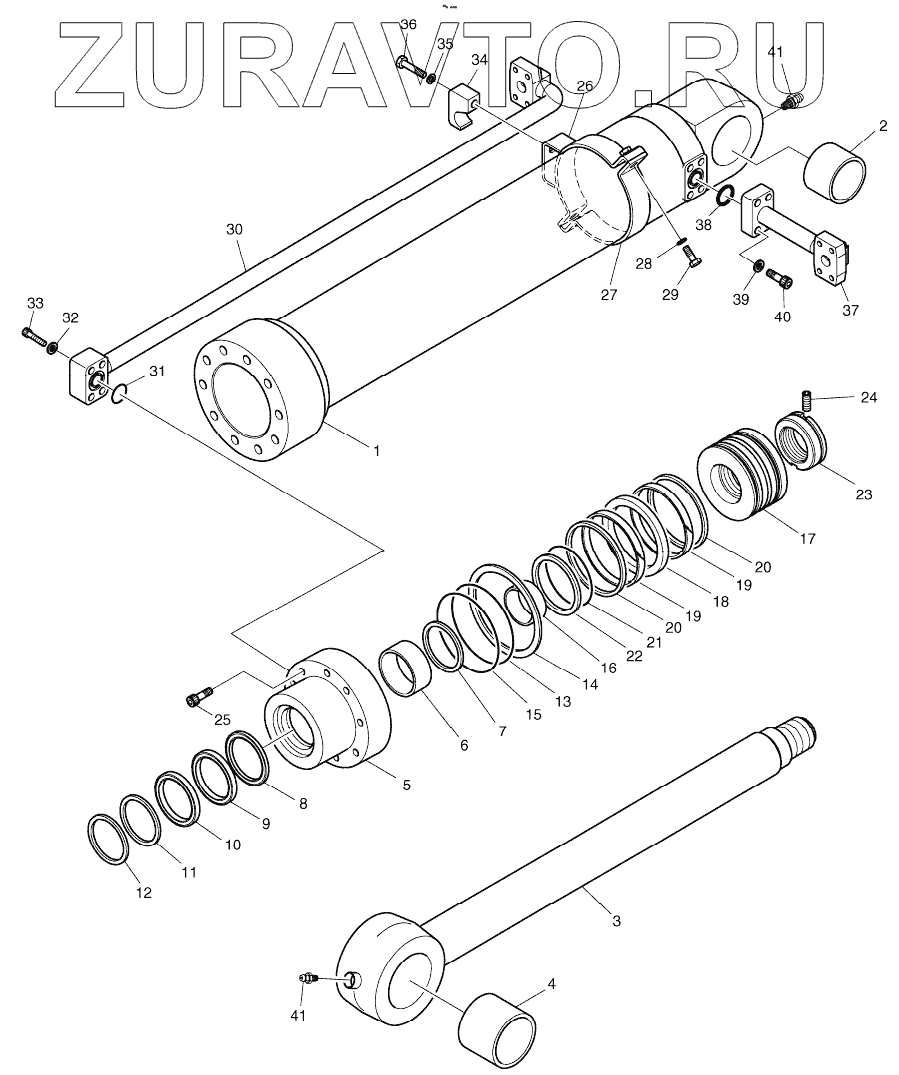 ZURAVTO.RU

36
35
34
26
41
2
30
38
28
29
27
39
40
37
33
32
31
1
24
23
17
20
19
18
19
20
21
22
16
14
13
15
7
6
25
5
8
9
10
11
12
3
4
41