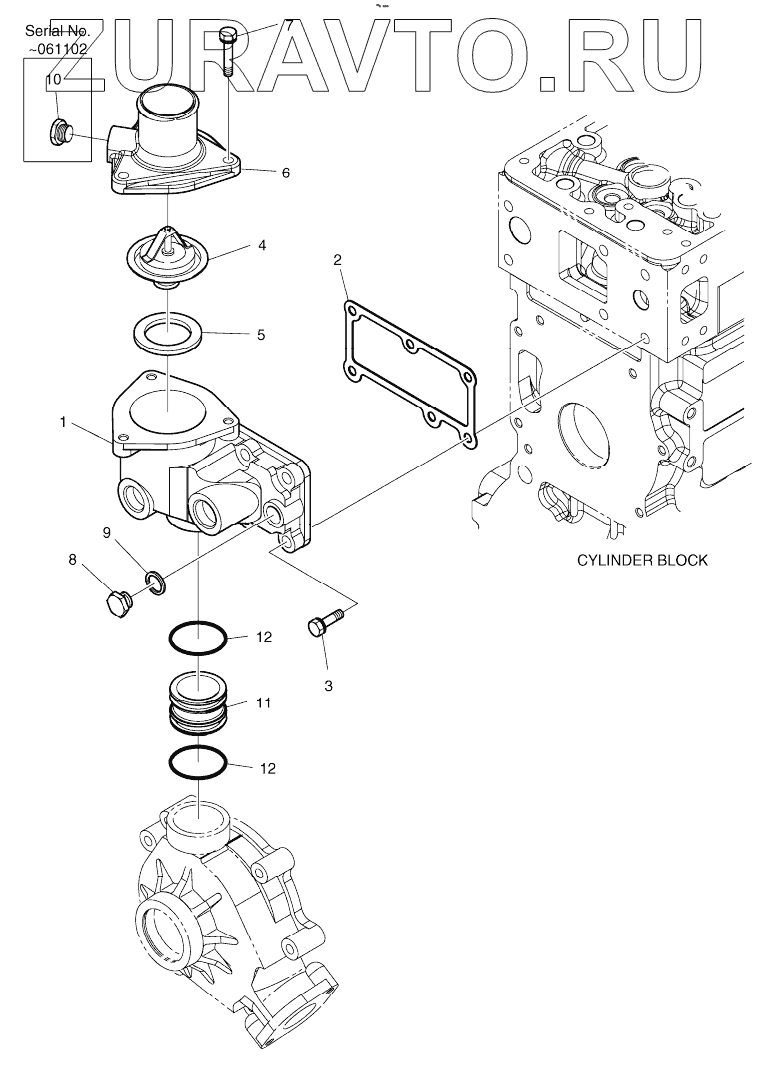 ZURAVTO.RU

Serial No.
~061102

10

7

6

4

5

2

1

9

8

12

3

11

12

CYLINDER BLOCK