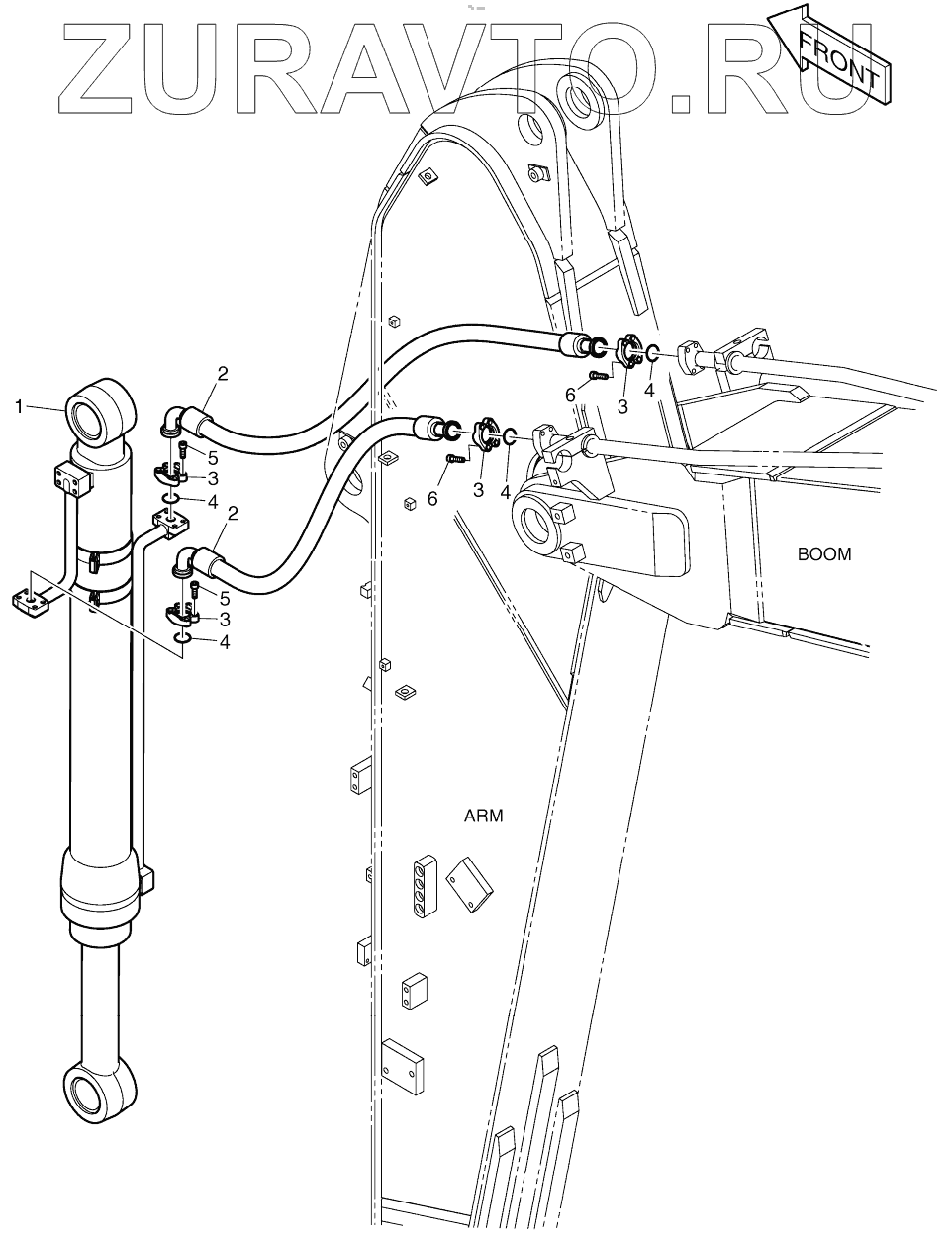 ZURAVTO.RU

FRONT

1
2
5
3
4
2
5
3
4
6
3
4
6
3
4

BOOM

ARM