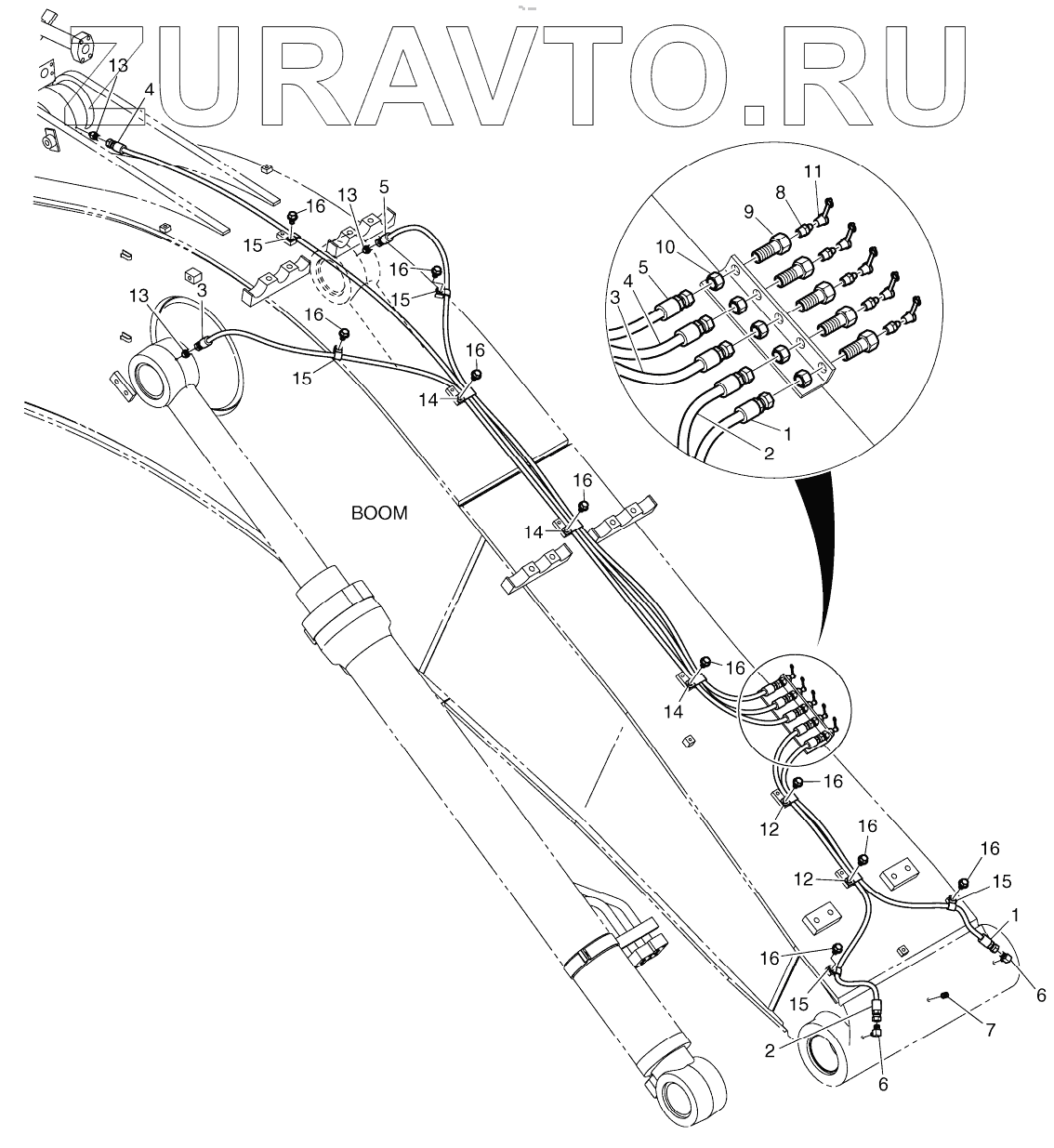 ZURAVTO.RU

13
4
16
13
5
15
16
15
13
3
16
15
16
14
11
8
9
10
5
4
3
1
2
BOOM
16
14
16
14
16
12
16
12
16
15
1
6
16
15
7
2
6