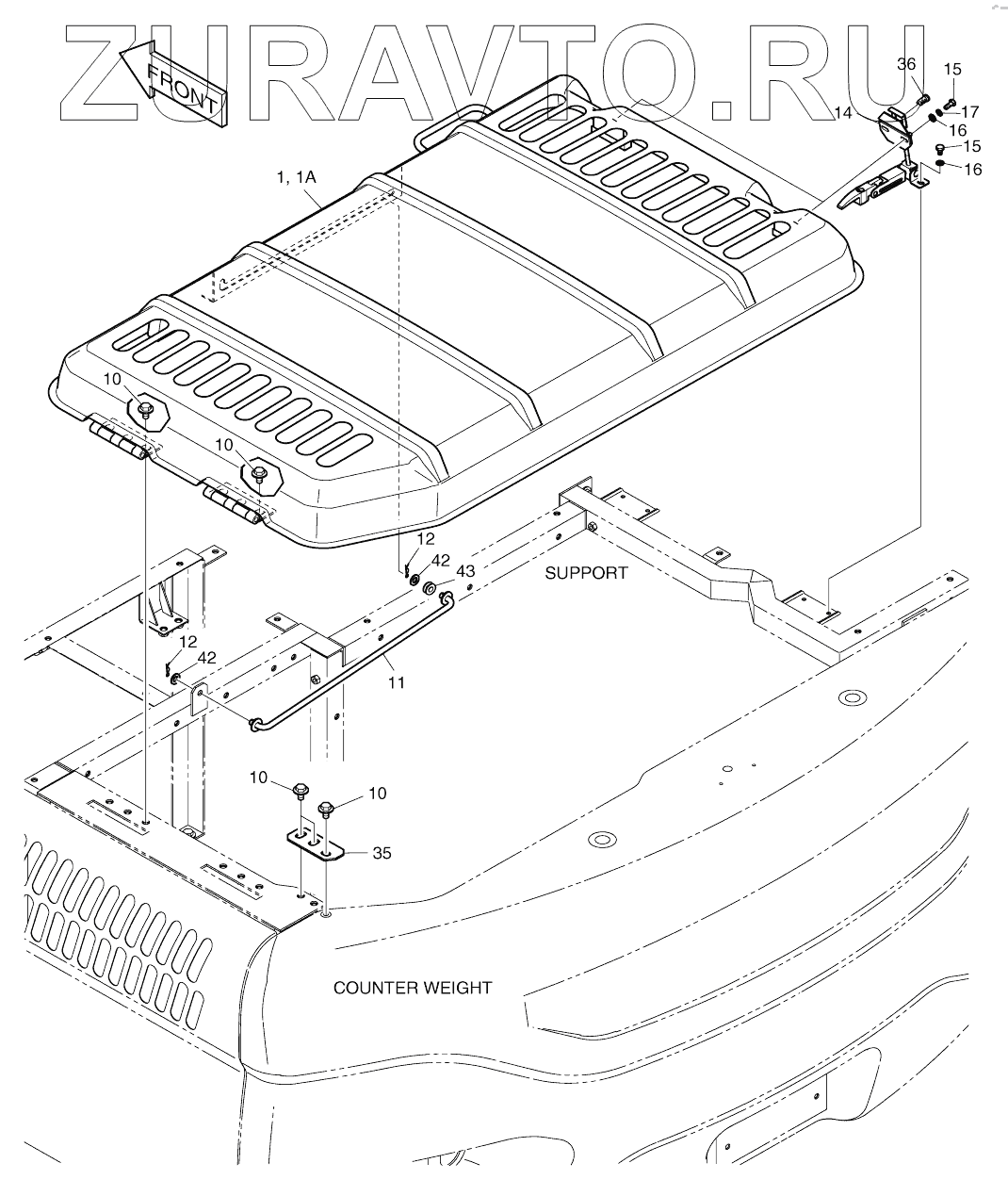 ZURAVTO.RU

FRONT

36
15
14
17
16
15
16
1, 1A
10
10
12
42
43
SUPPORT
12
42
11
10
10
35
COUNTER WEIGHT