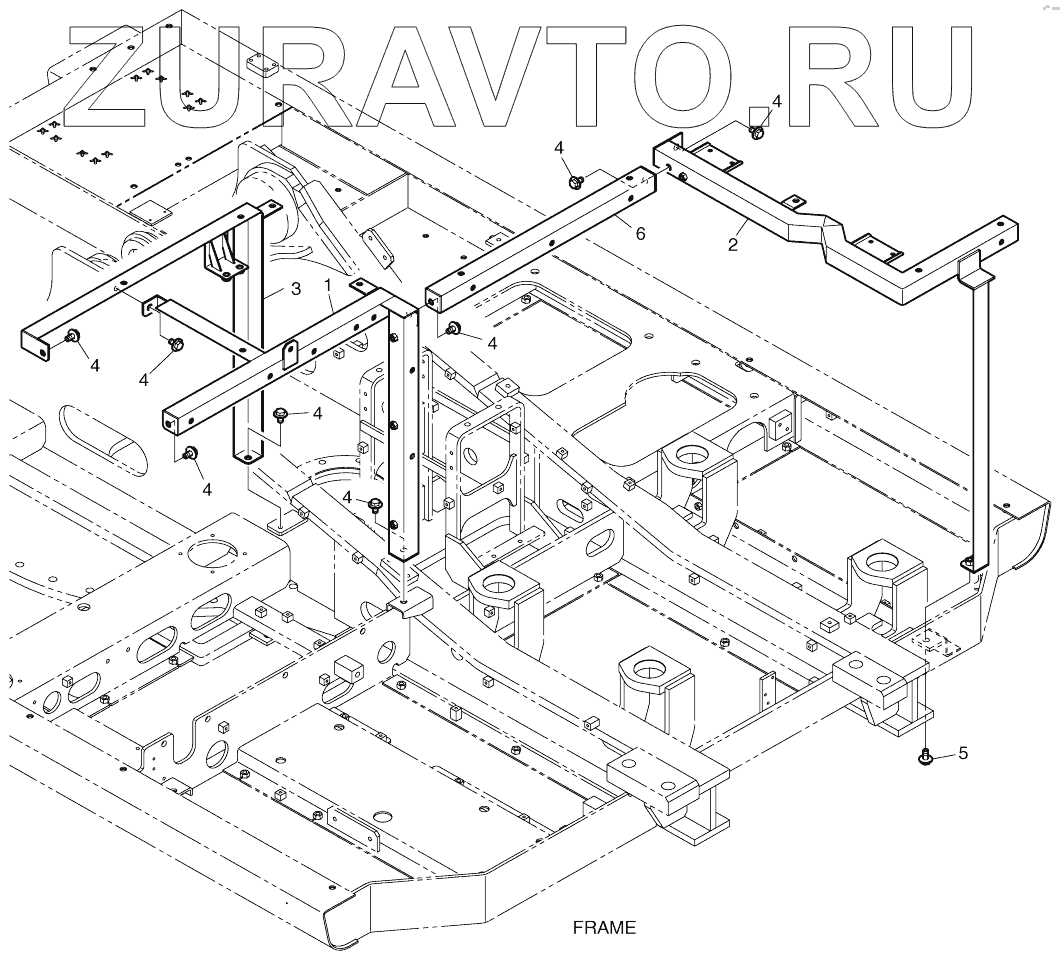 ZURAVTO.RU

4
4
6
2
3
1
4
4
4
4
4
4
5

FRAME