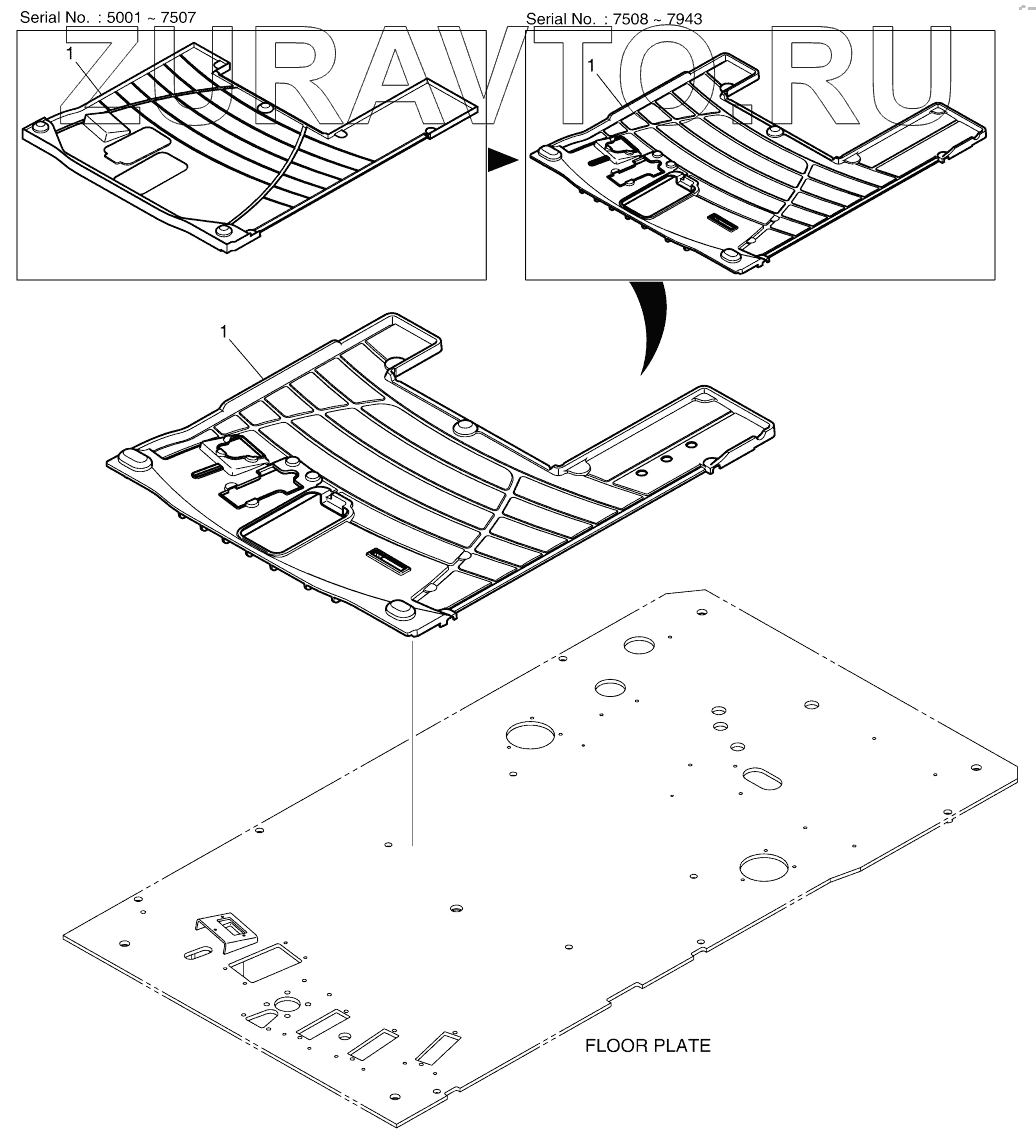 Serial No. : 5001 ~ 7507

Serial No. : 7508 ~ 7943

ZURAVTO.RU

1

1

1

FLOOR PLATE