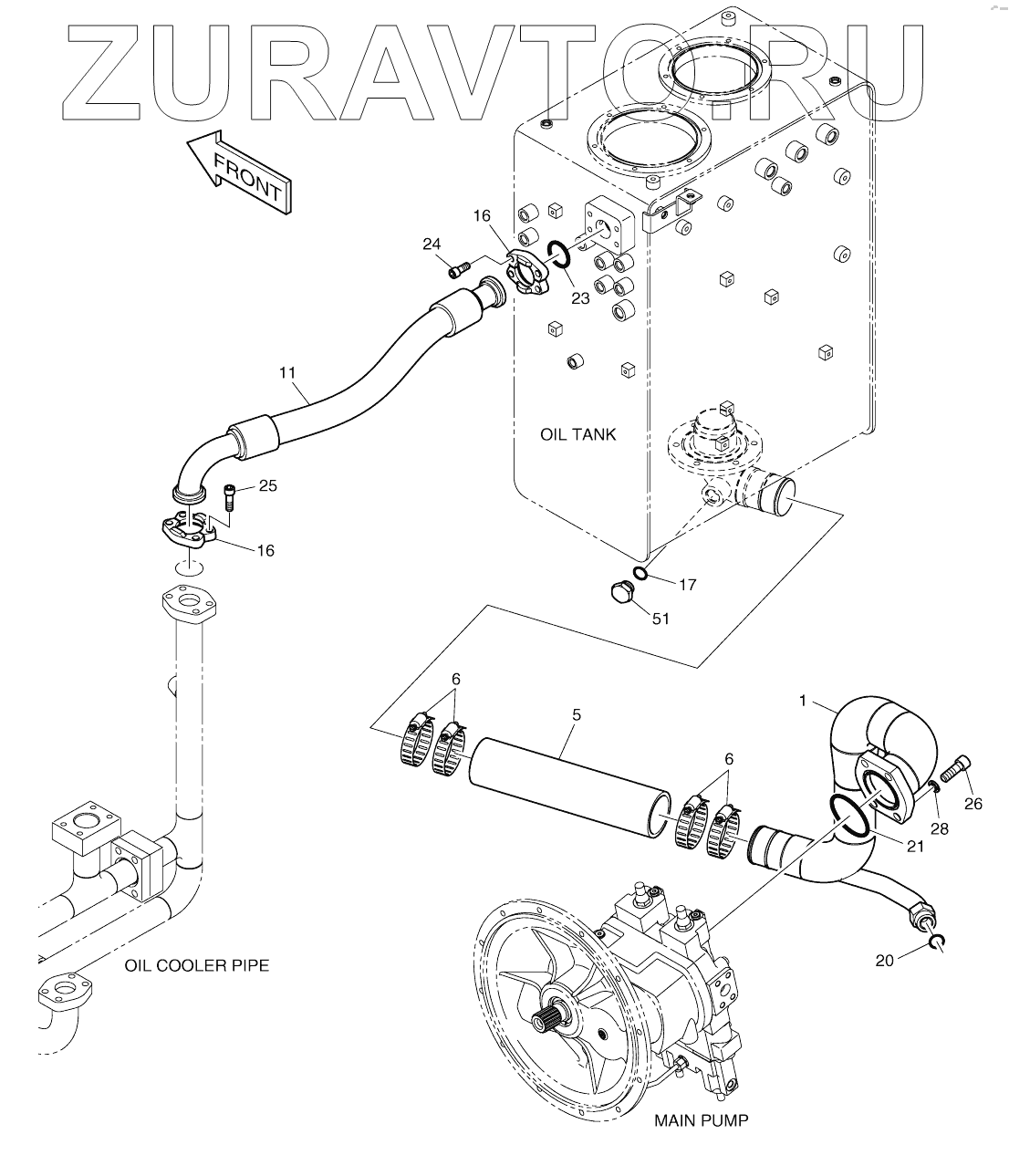 ZURAVTO.RU

FRONT

16
24
23
11
OIL TANK
25
16
17
51
6
5
1
6
26
28
21
20
OIL COOLER PIPE
MAIN PUMP